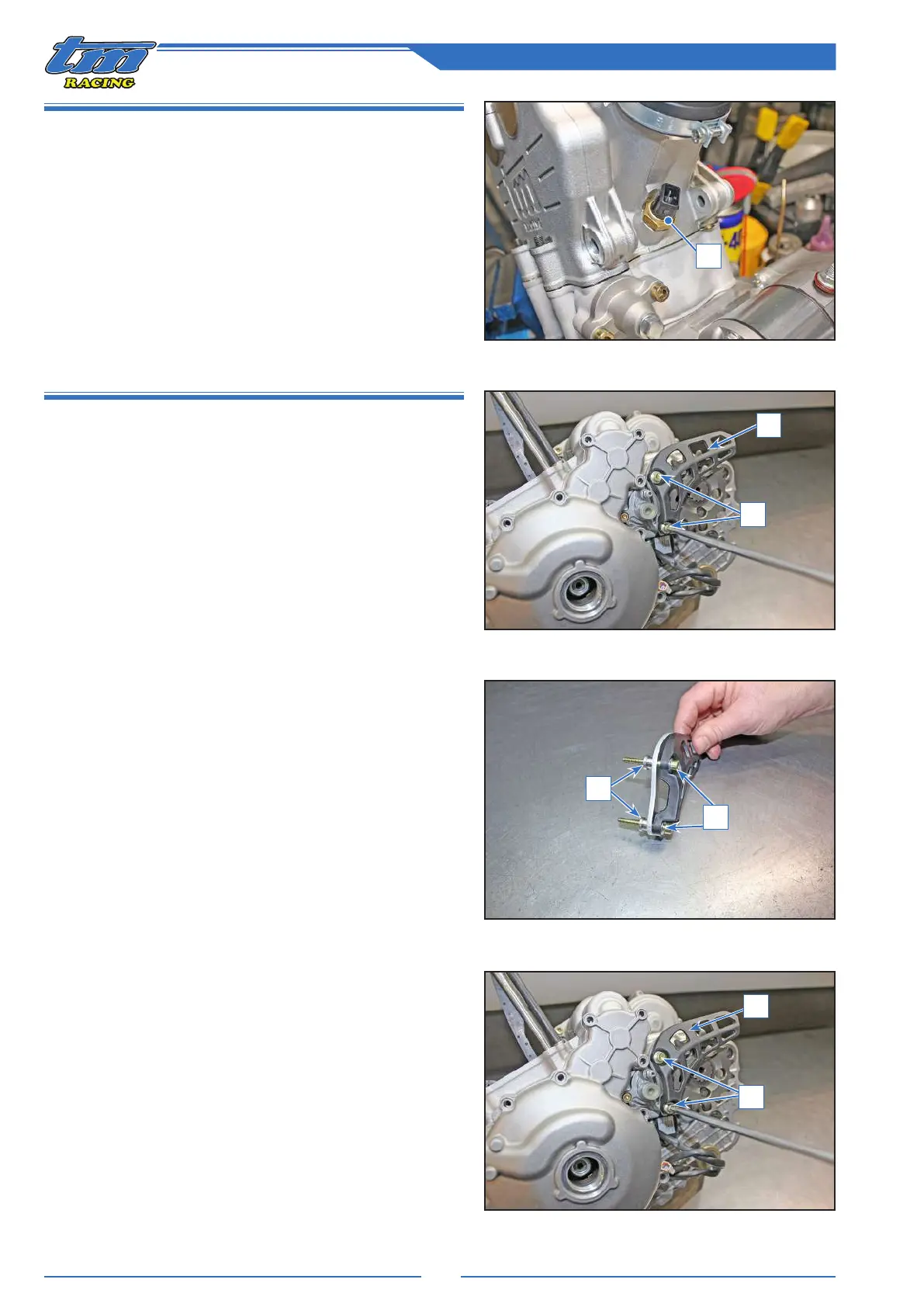 tm RACING