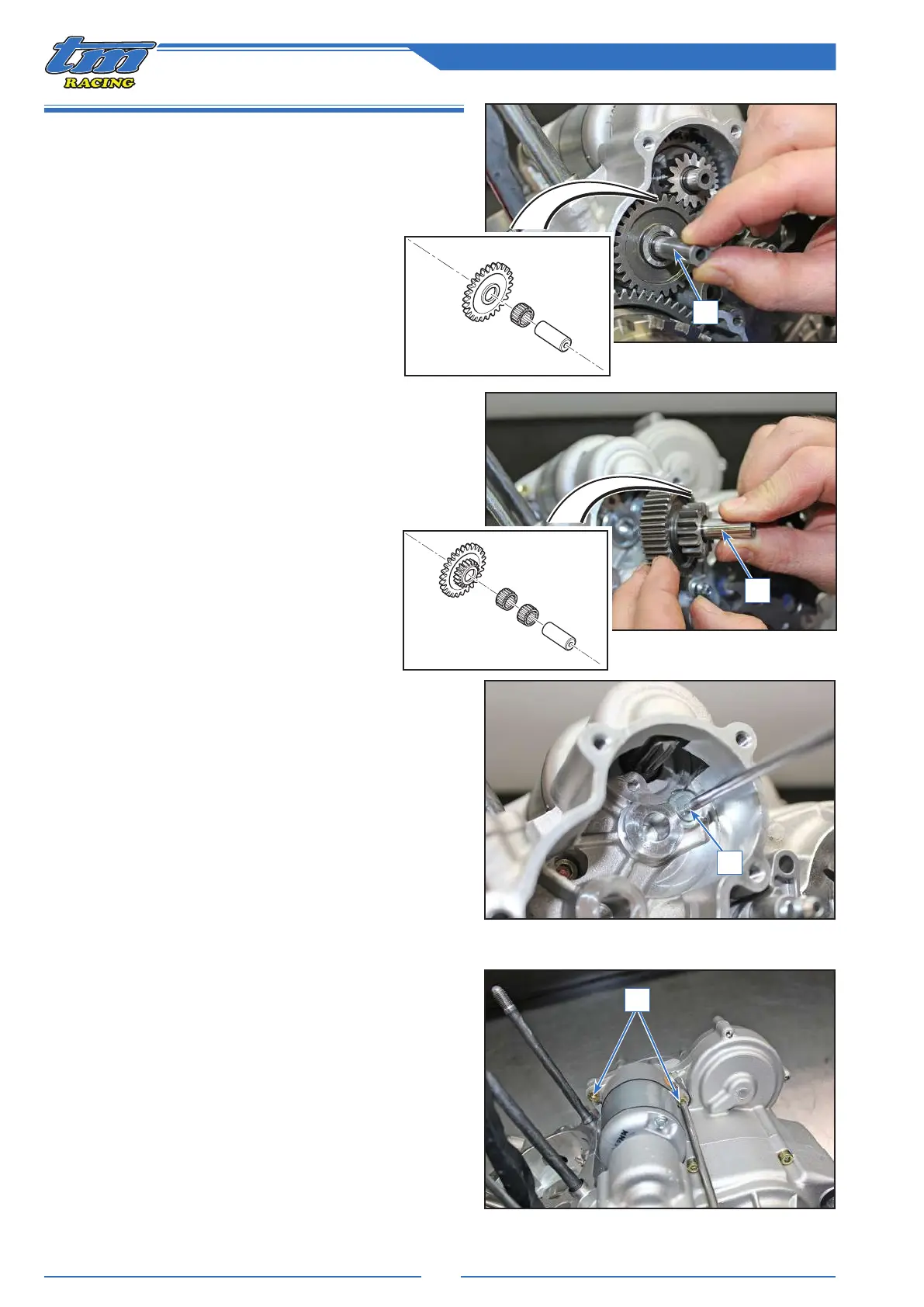 tm
RACING