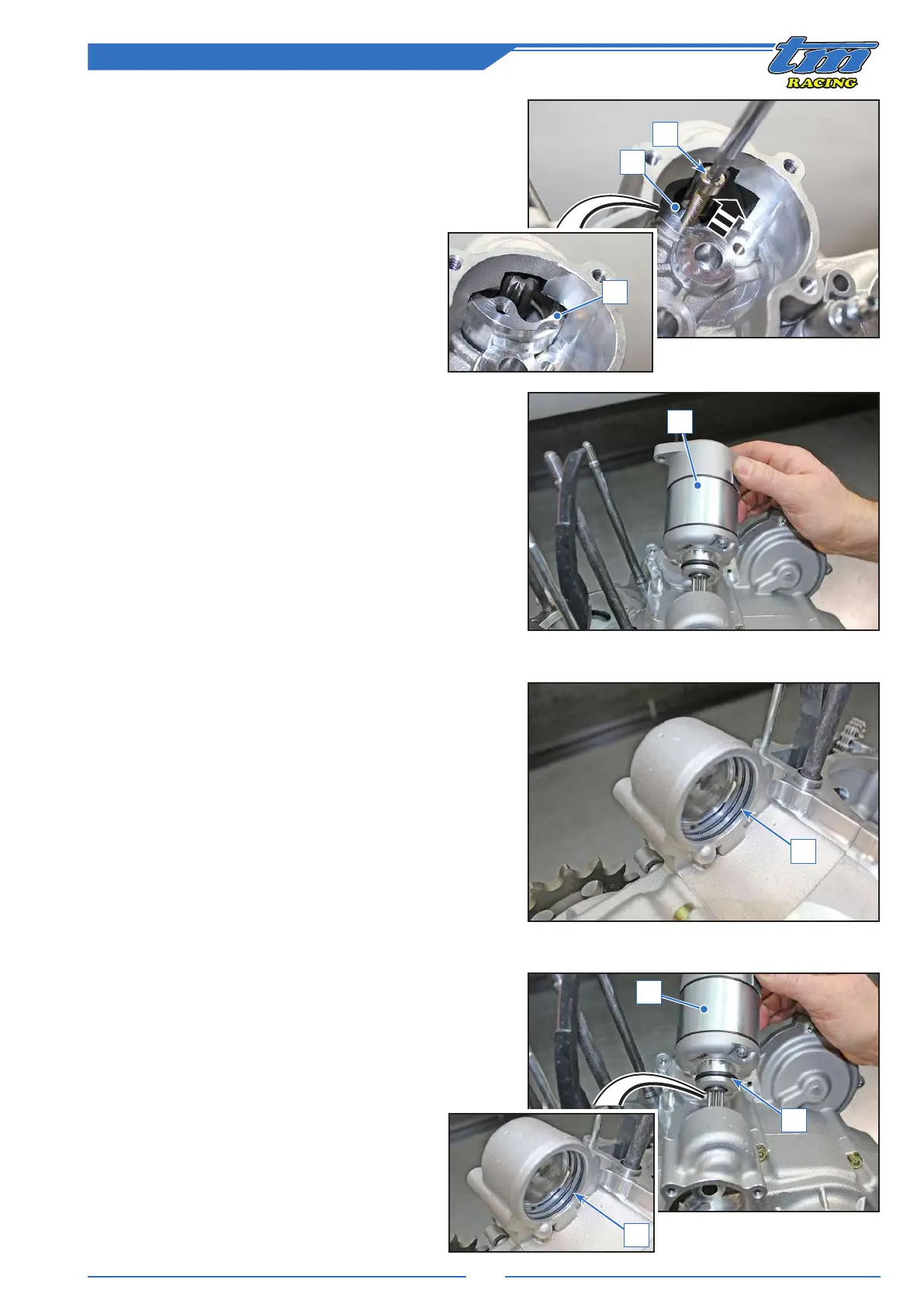 tm
RACING