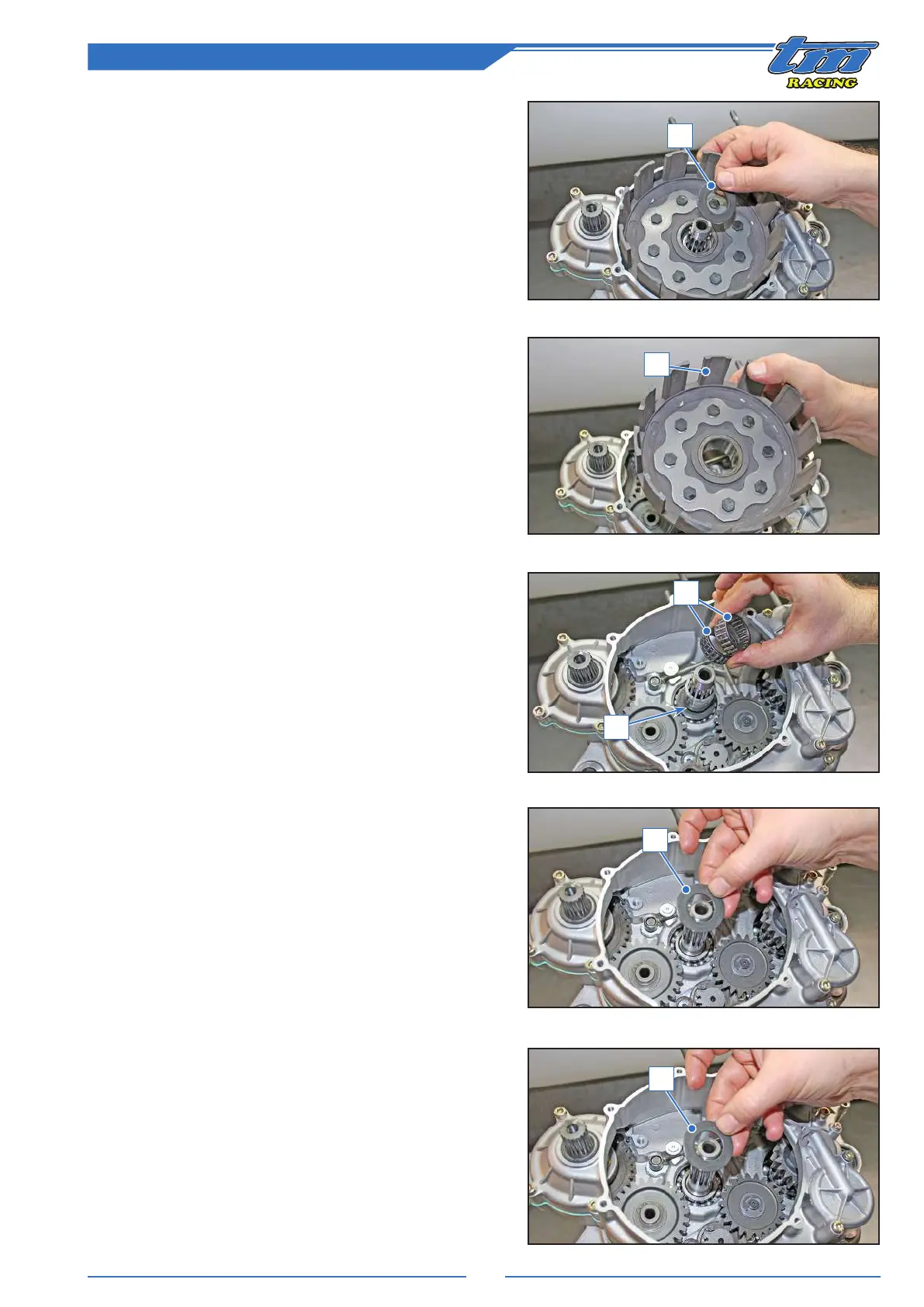 tm
RACING