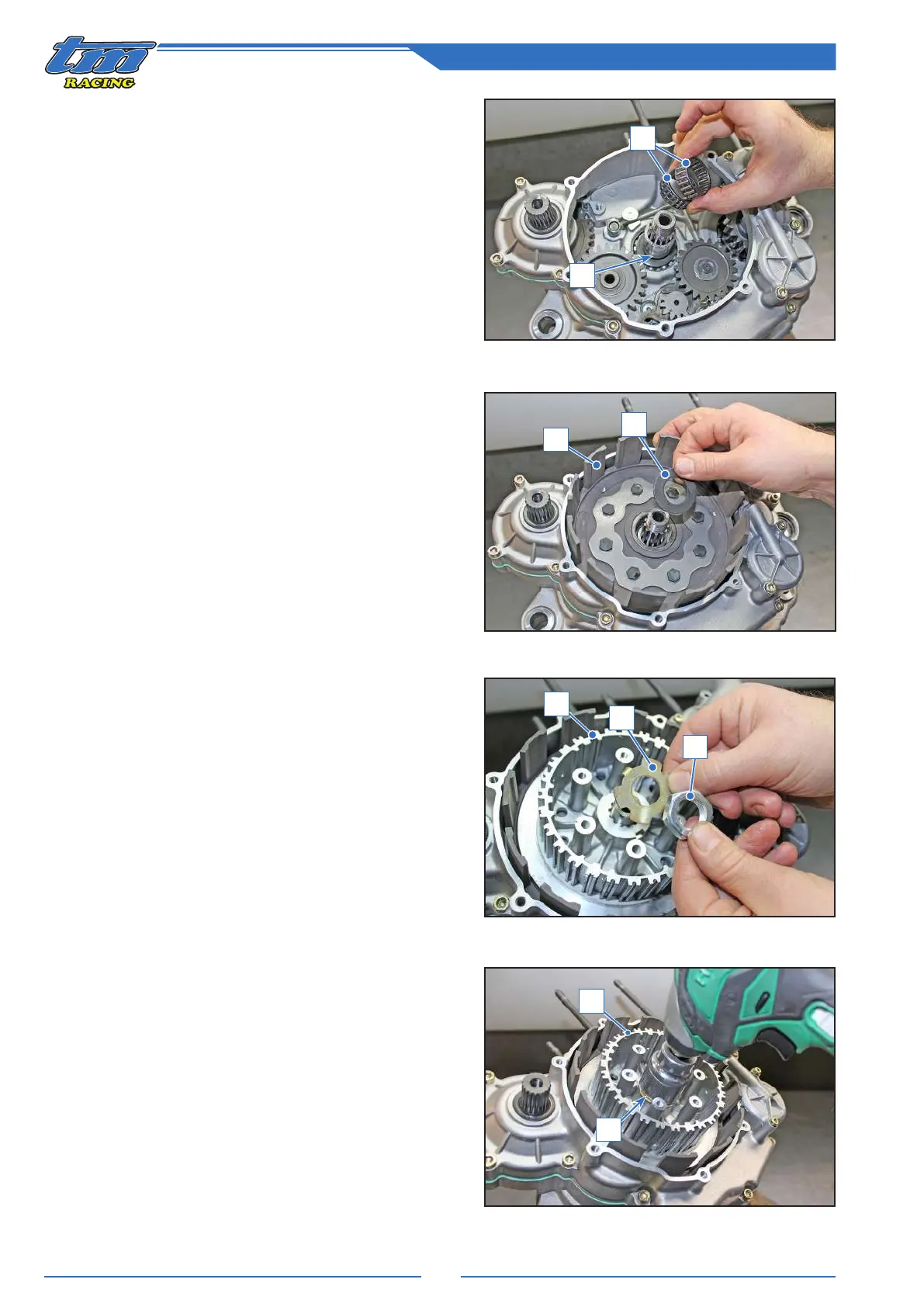 tm
RACING