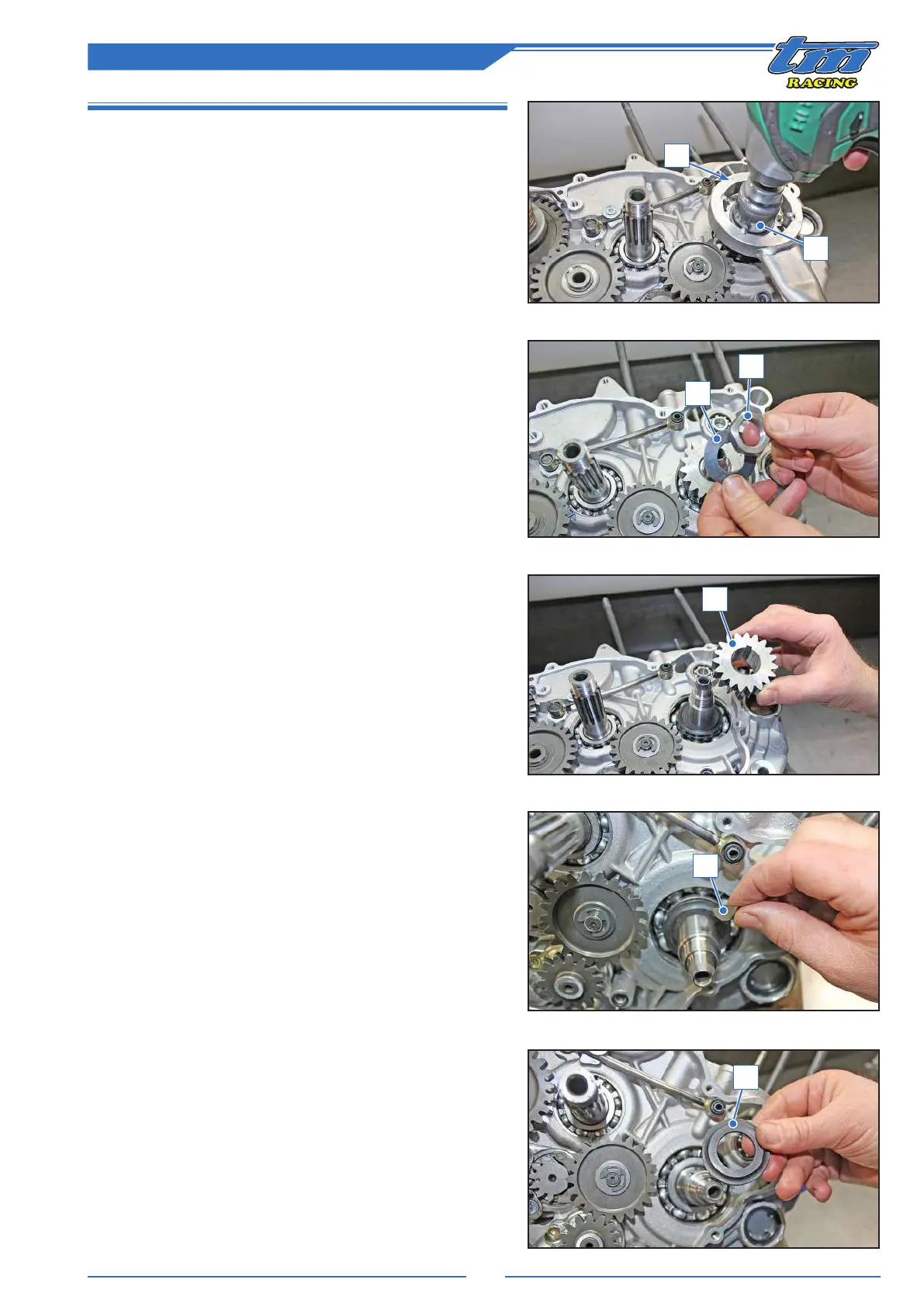 tm
RACING