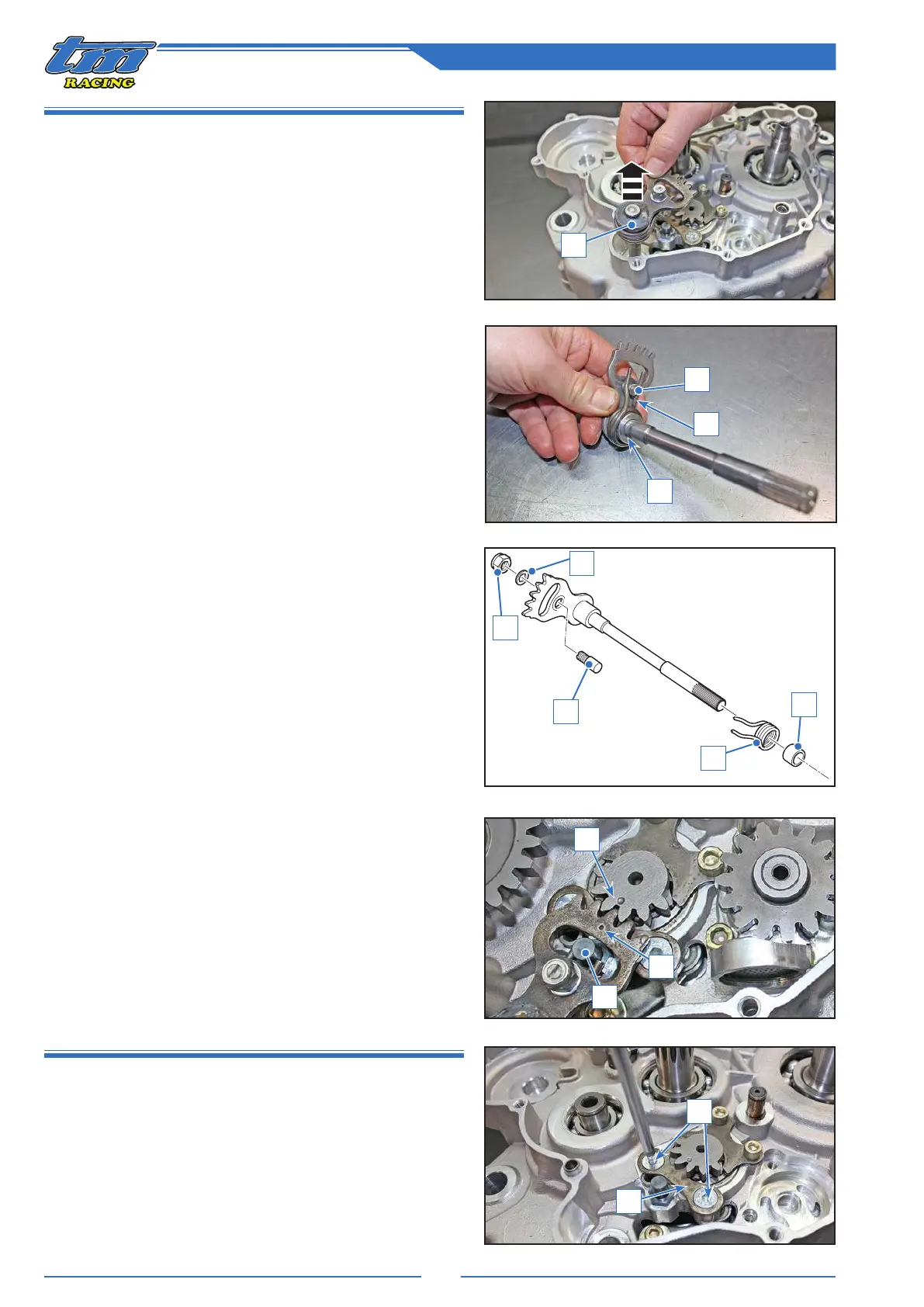 tm
RACING