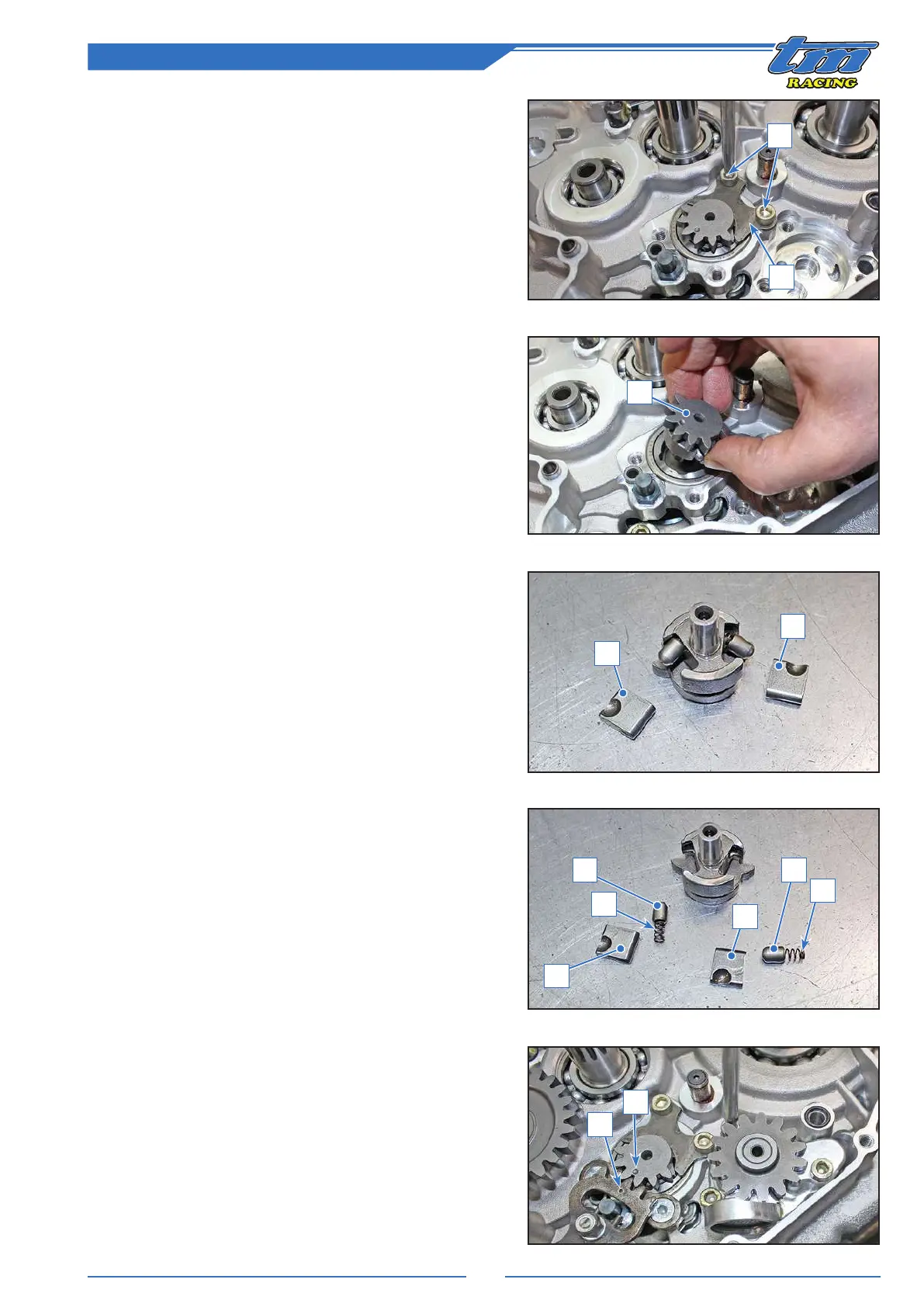 tm RACING