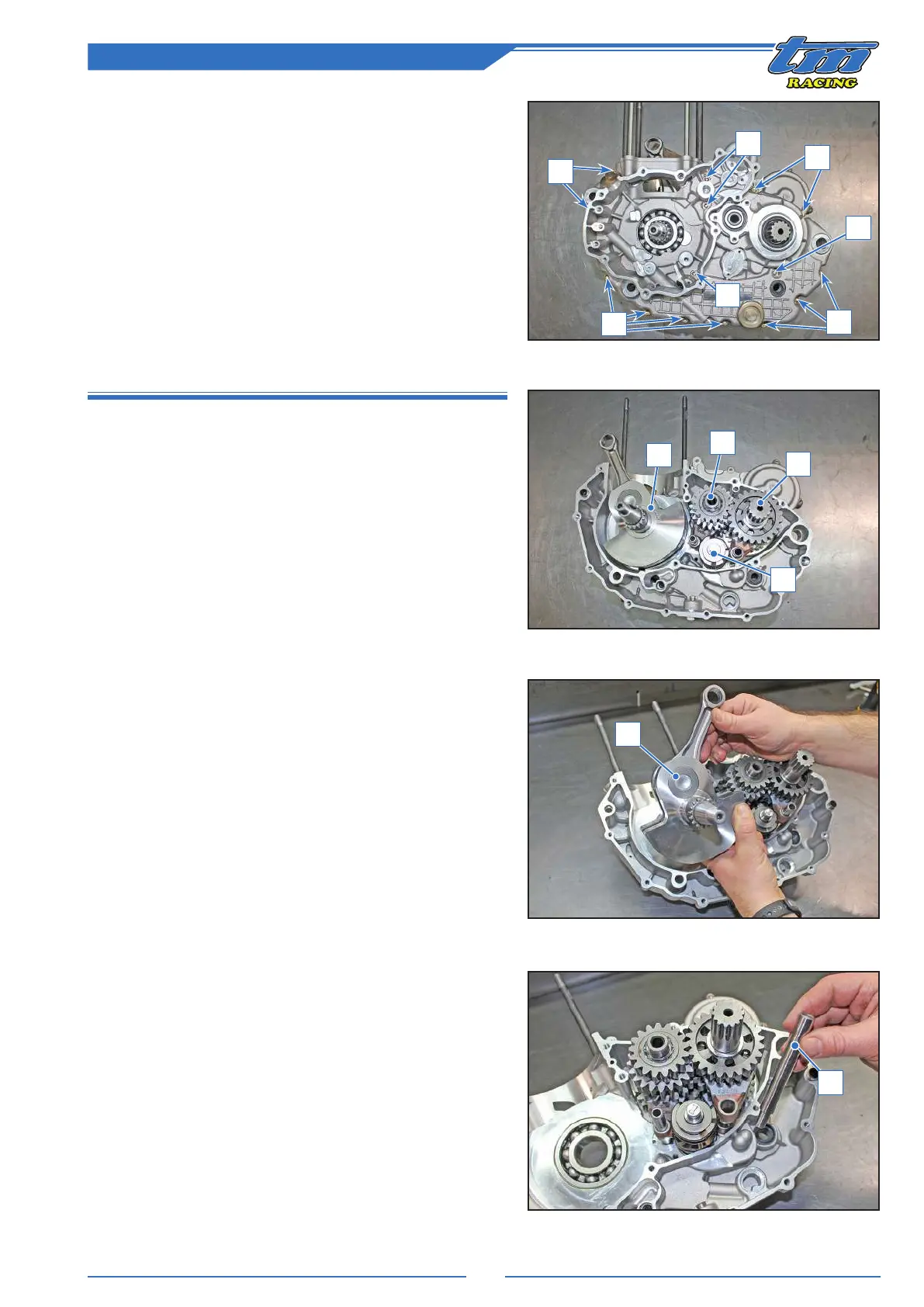 tm RACING