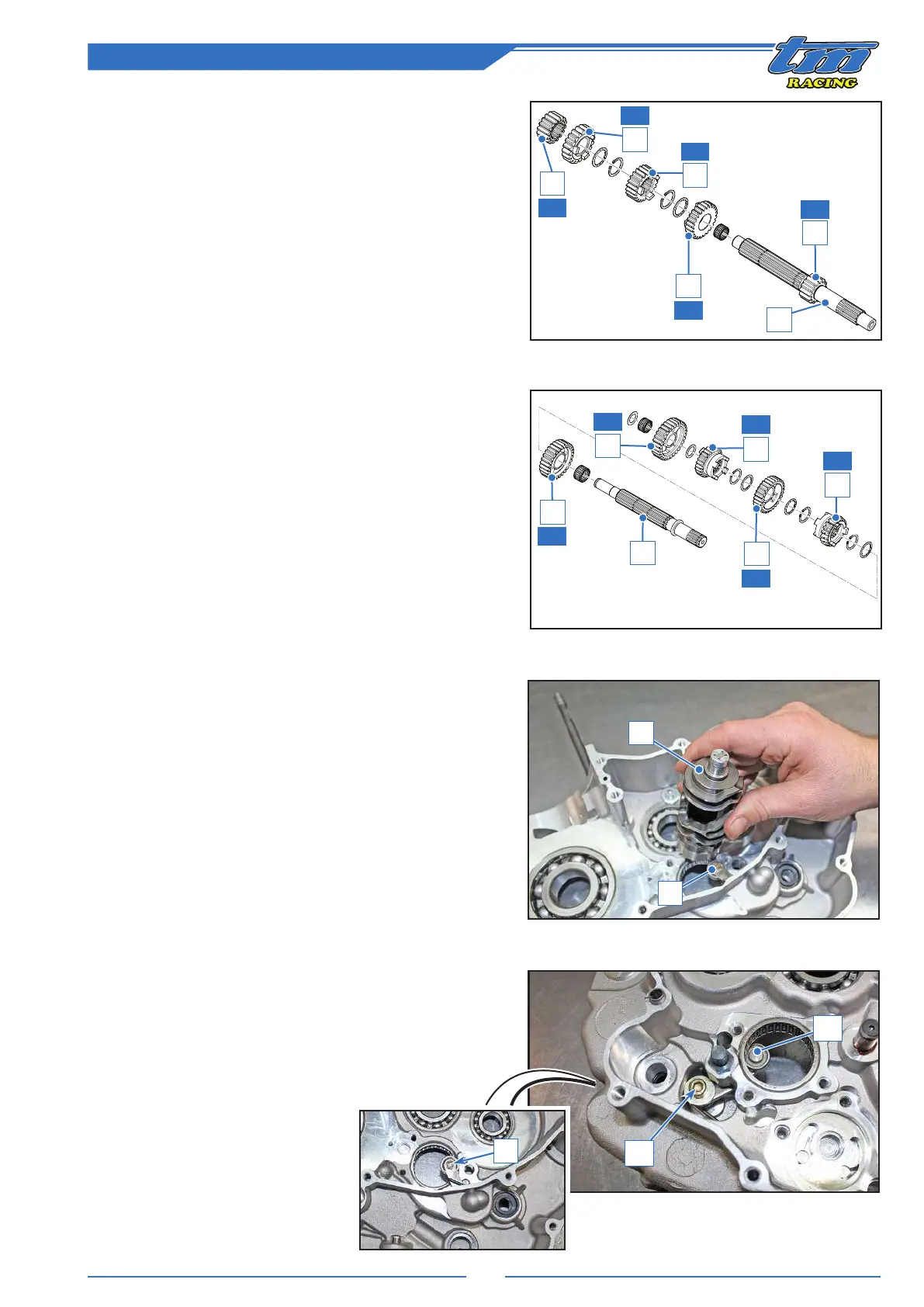 tm RACING