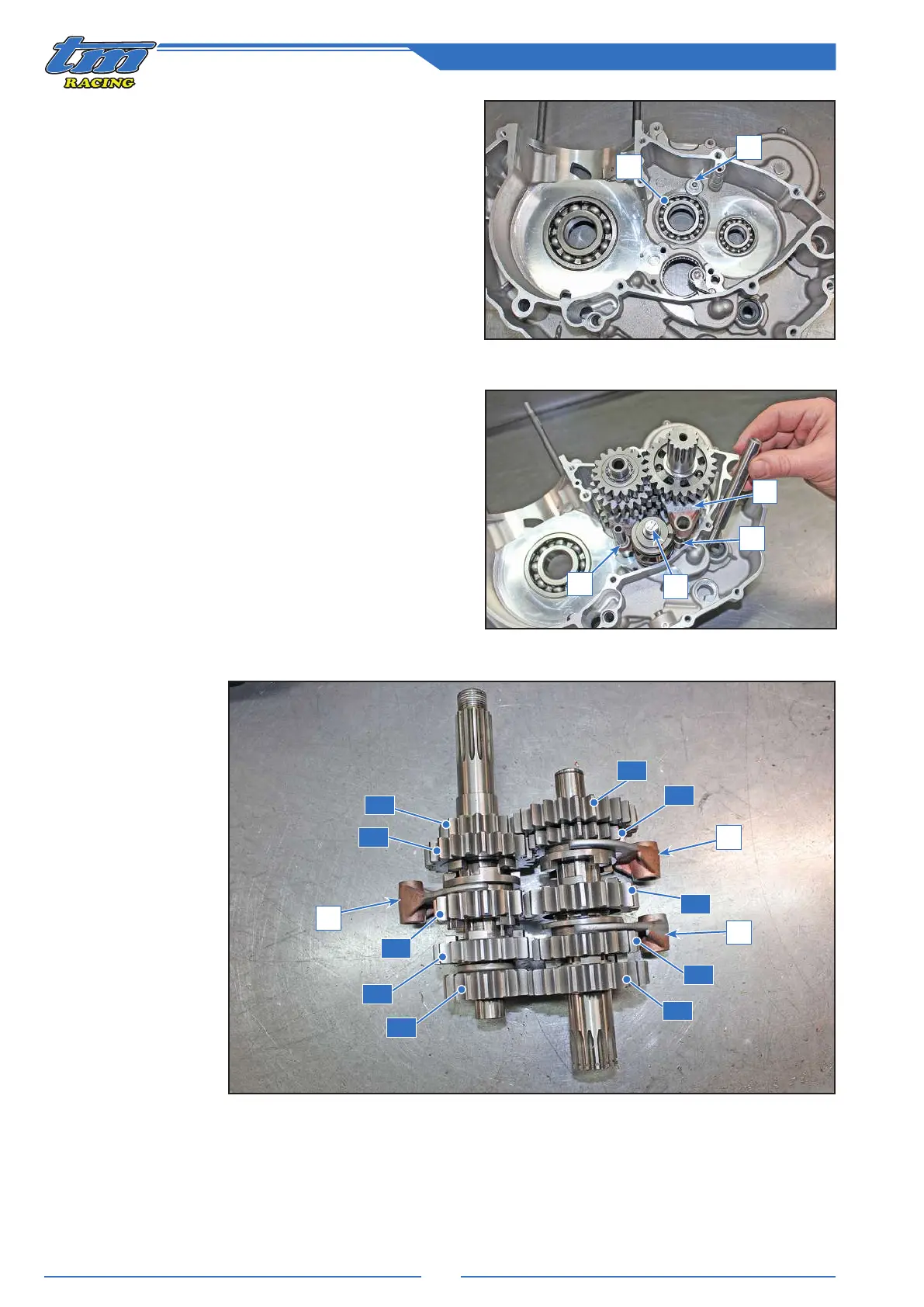 tm
RACING