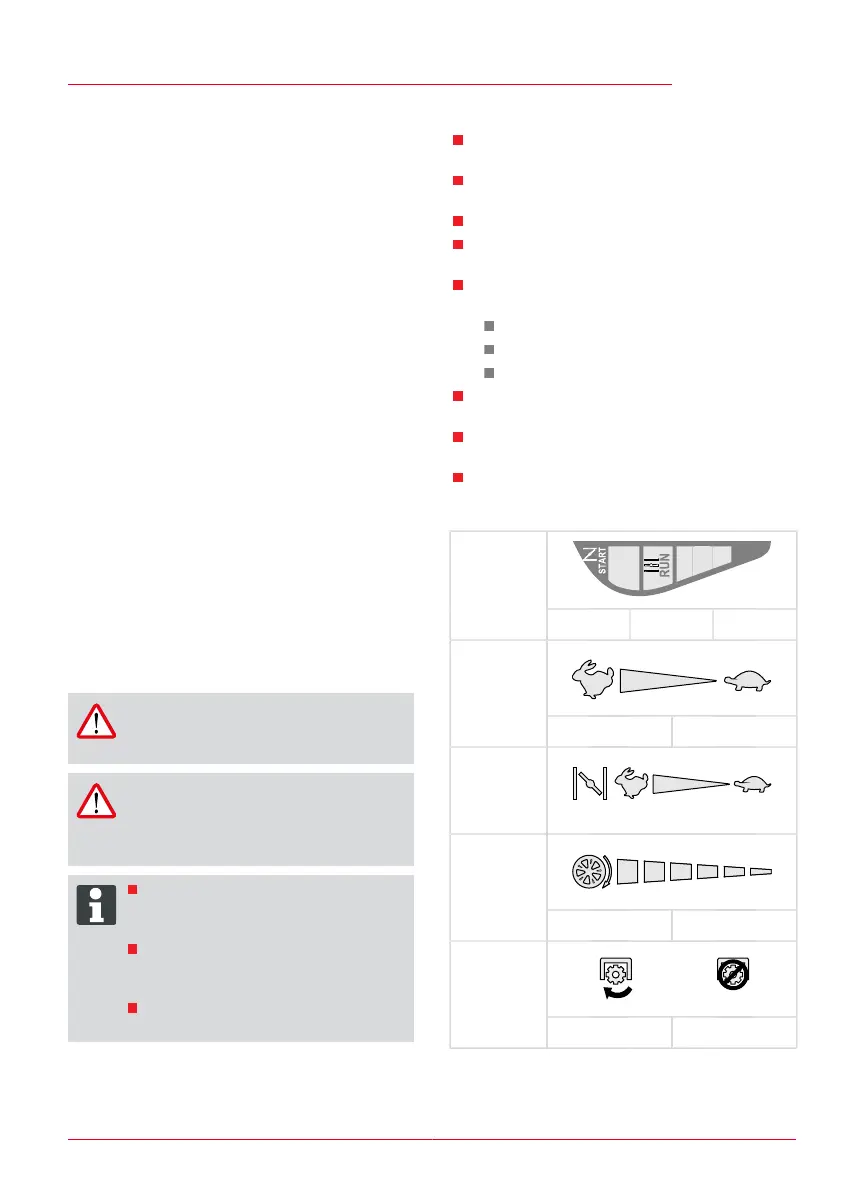 START

RUN