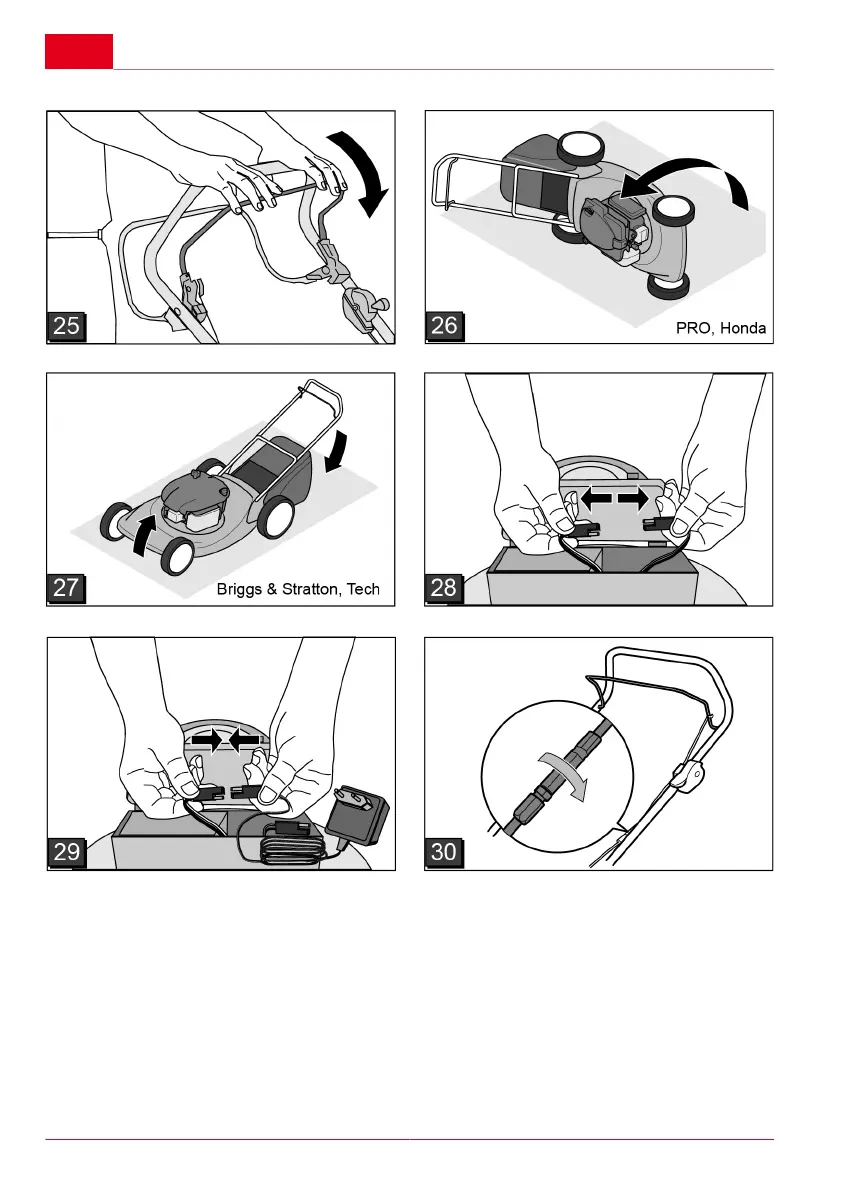 25

26

PRO, Honda

27

Briggs & Stratton, Tech

28

29

30