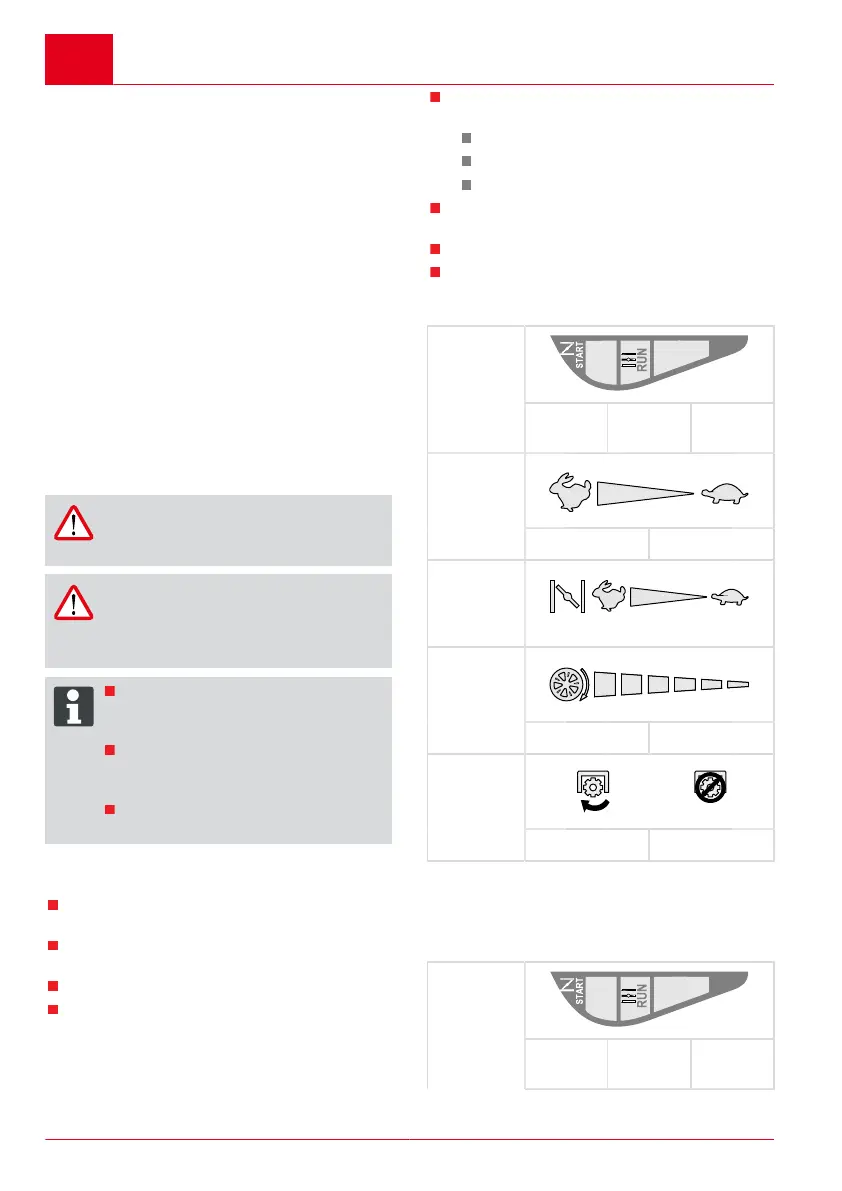 START

RUN

START

RUN