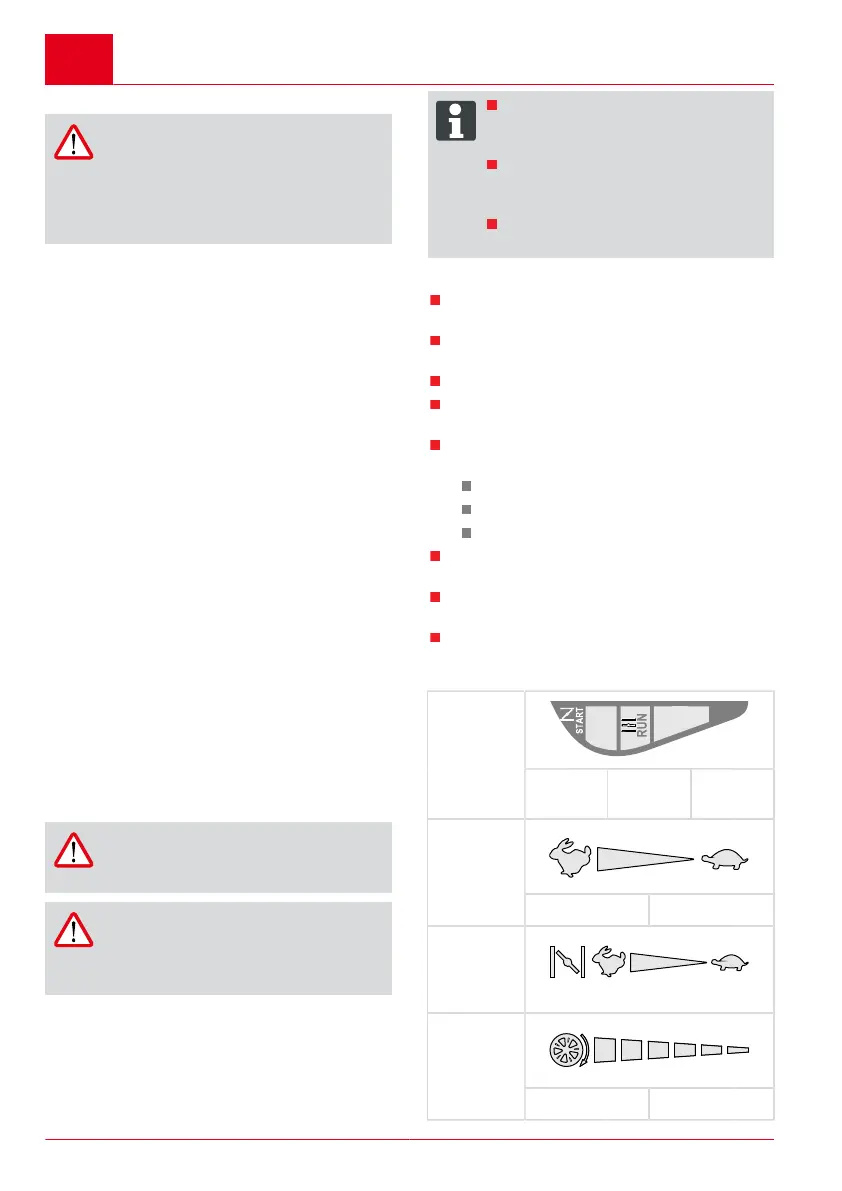 START

RUN