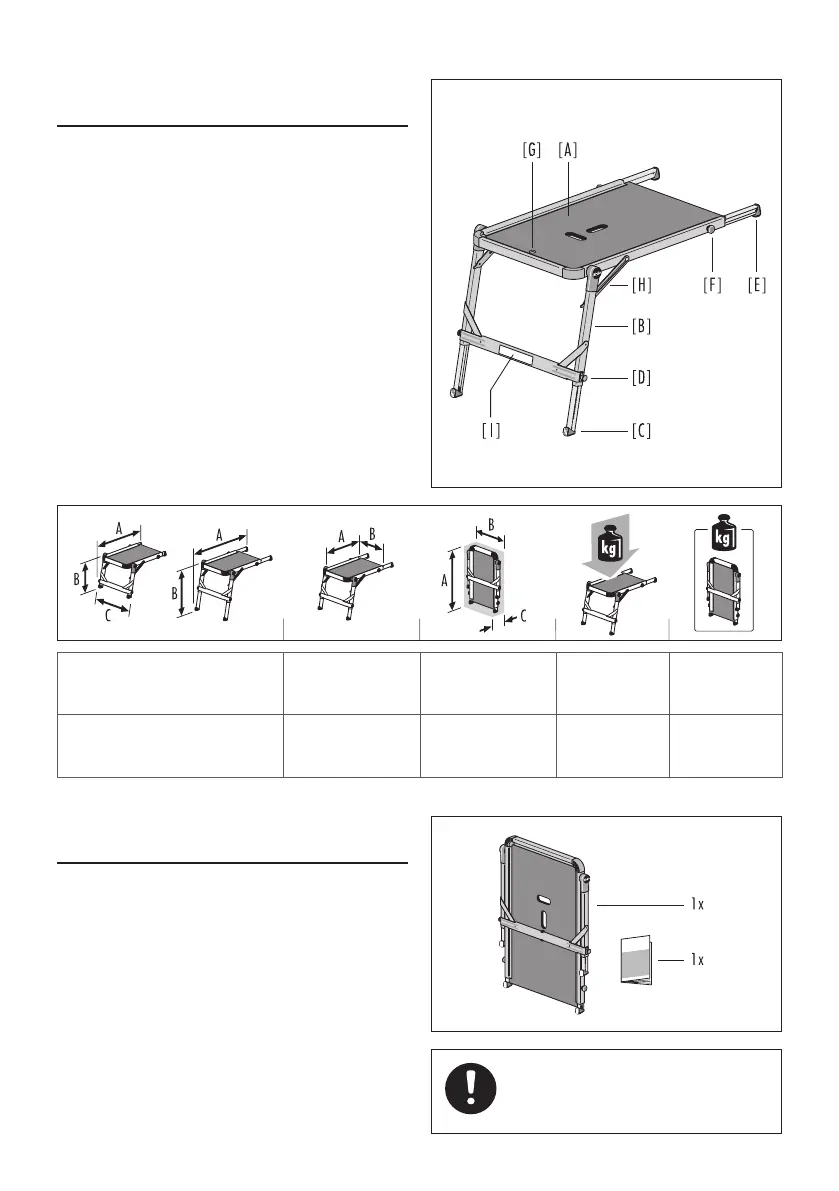 [G] [A]

[H] [F] [E]

[B]

[D]

[I] [C]

A
B
C

A
B

A B

B
A
C

kg

kg

1x

1x