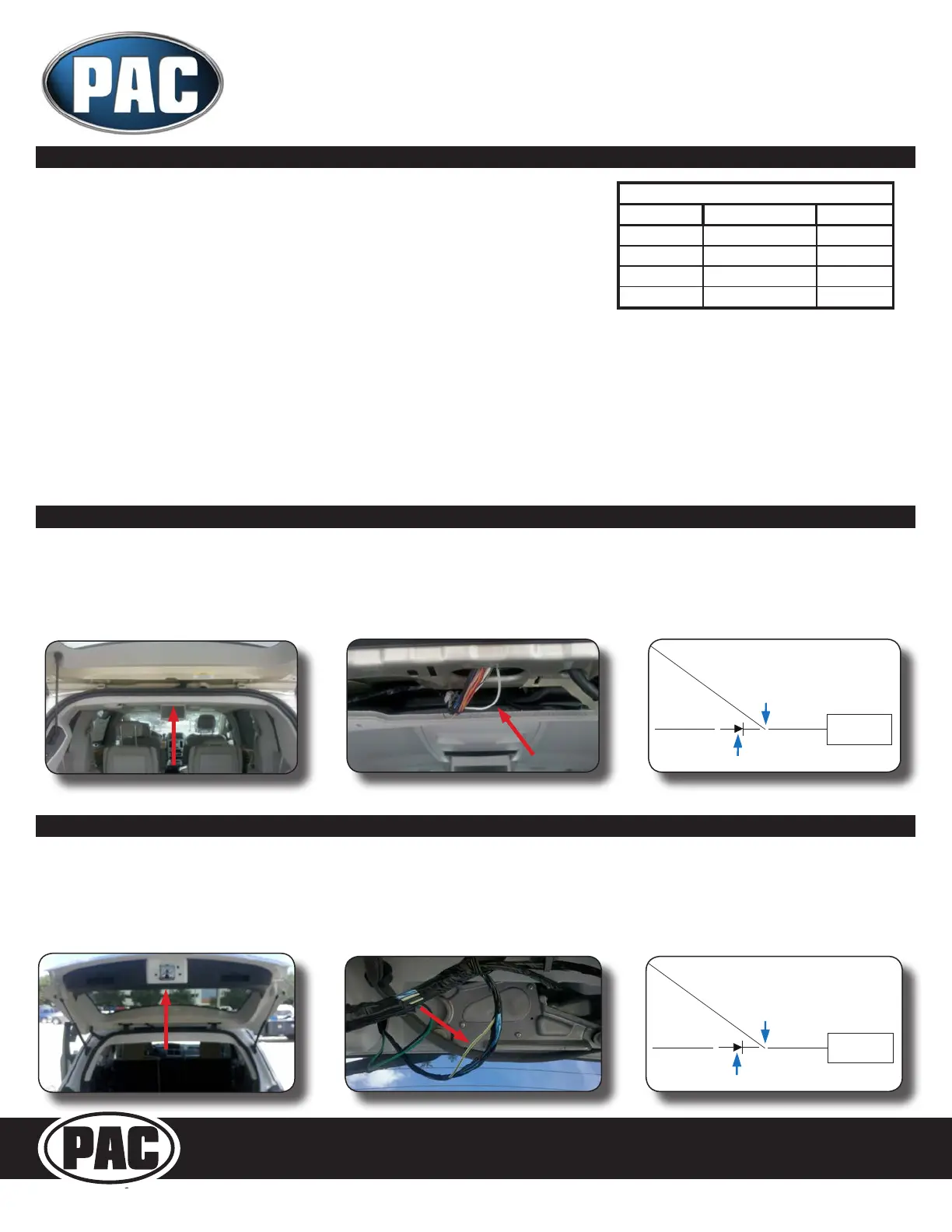 PAC

PAC