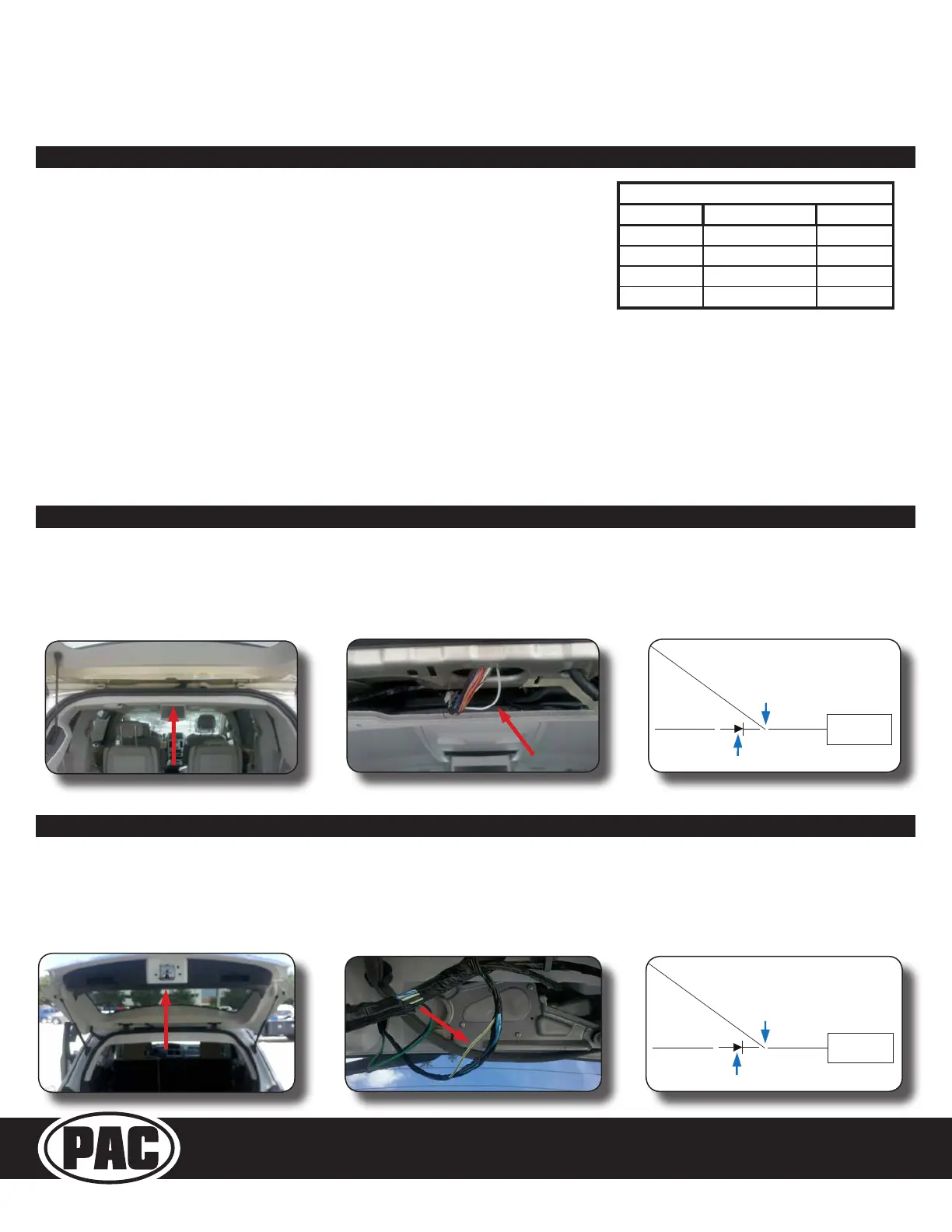 PAC