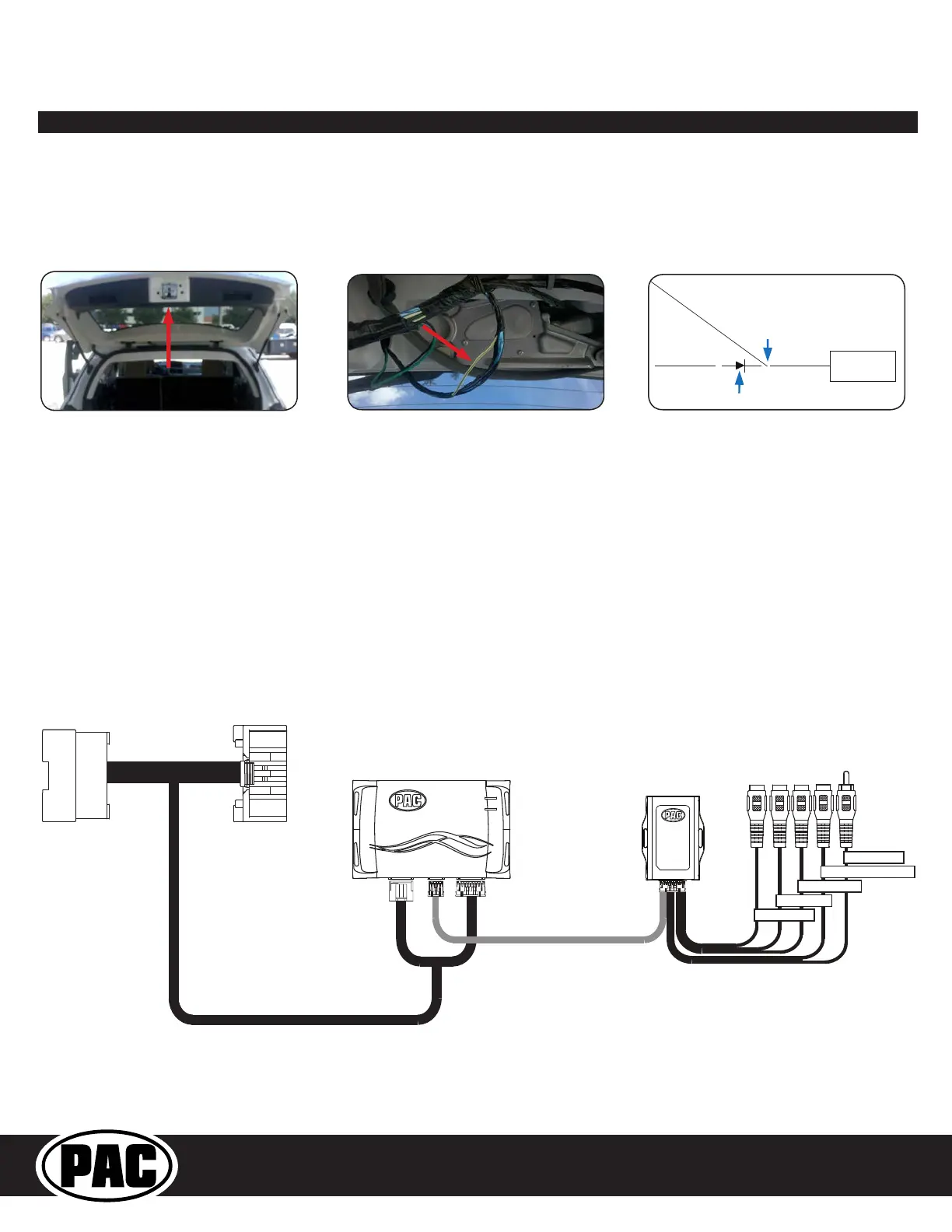 PAC
PAC
PAC