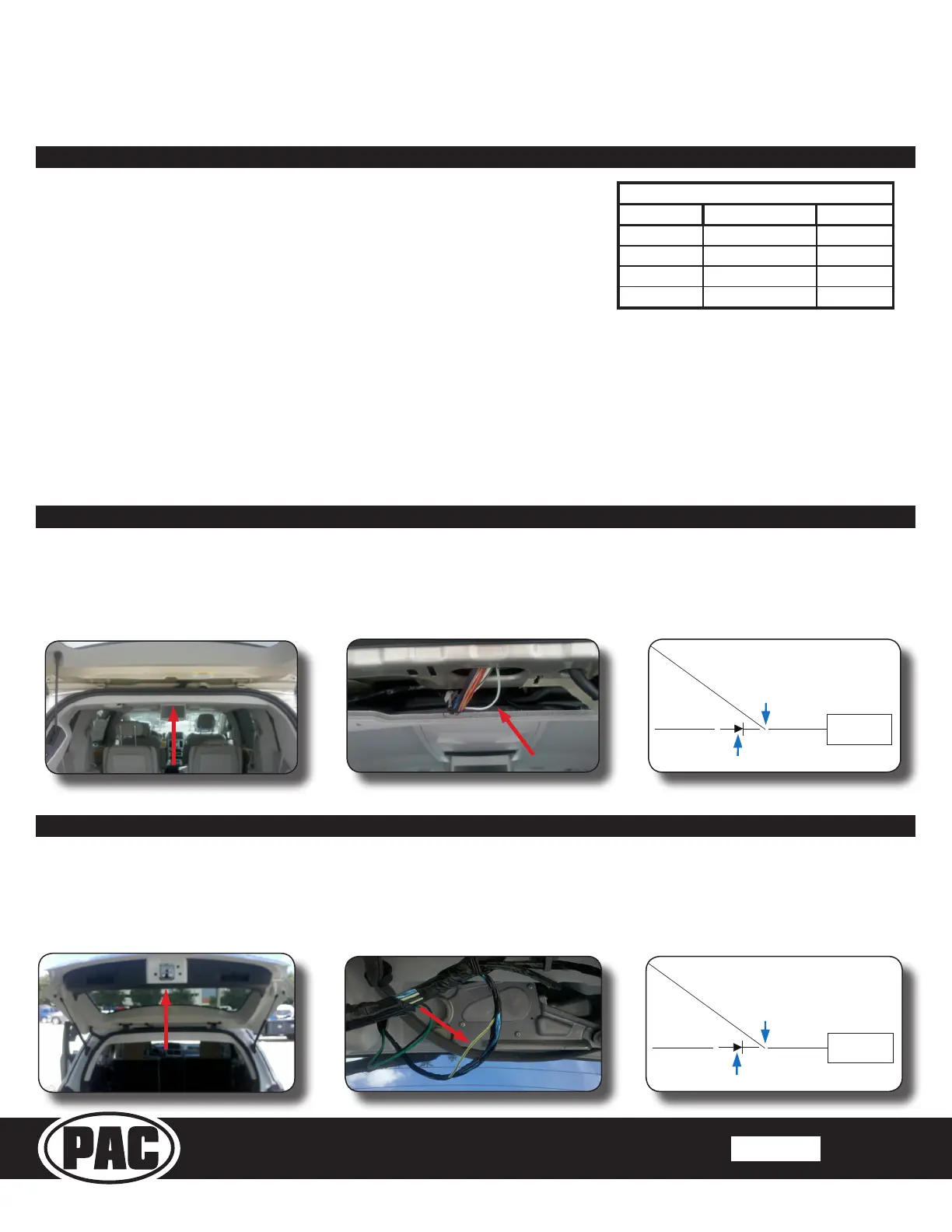 PAC