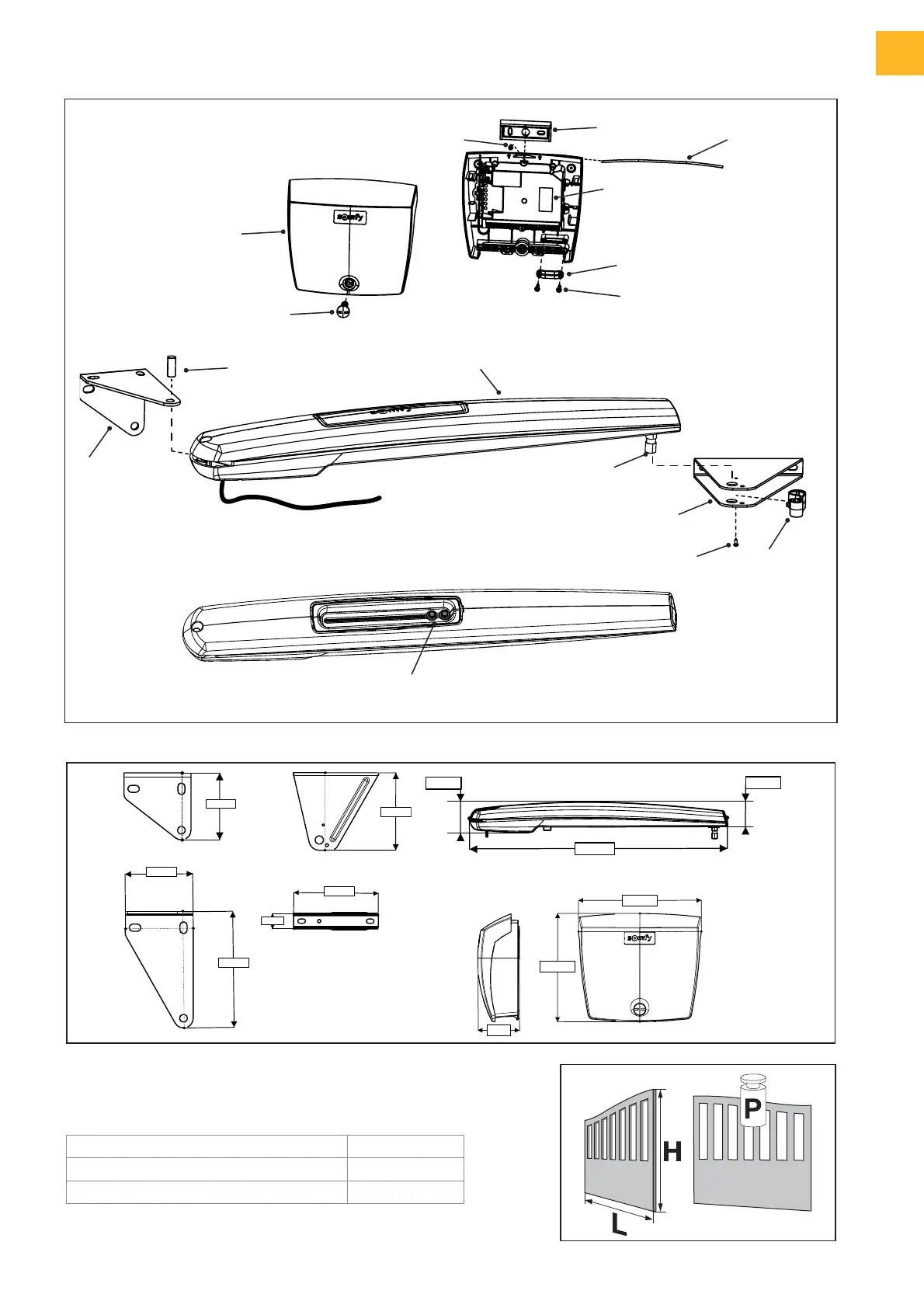 somfy

somfy

somfy

H

P

L