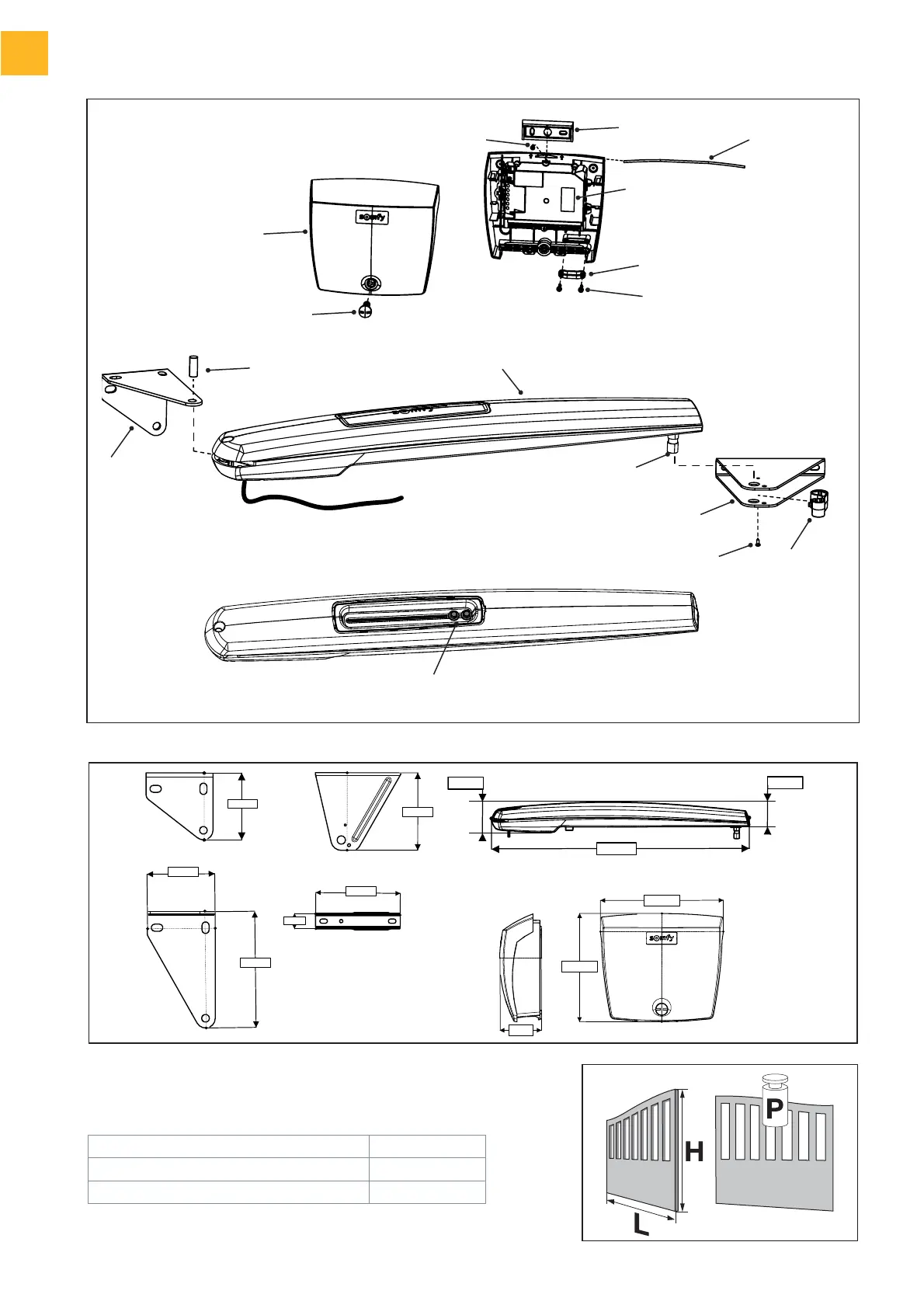 somfy

somfy

somfy

H

P

L