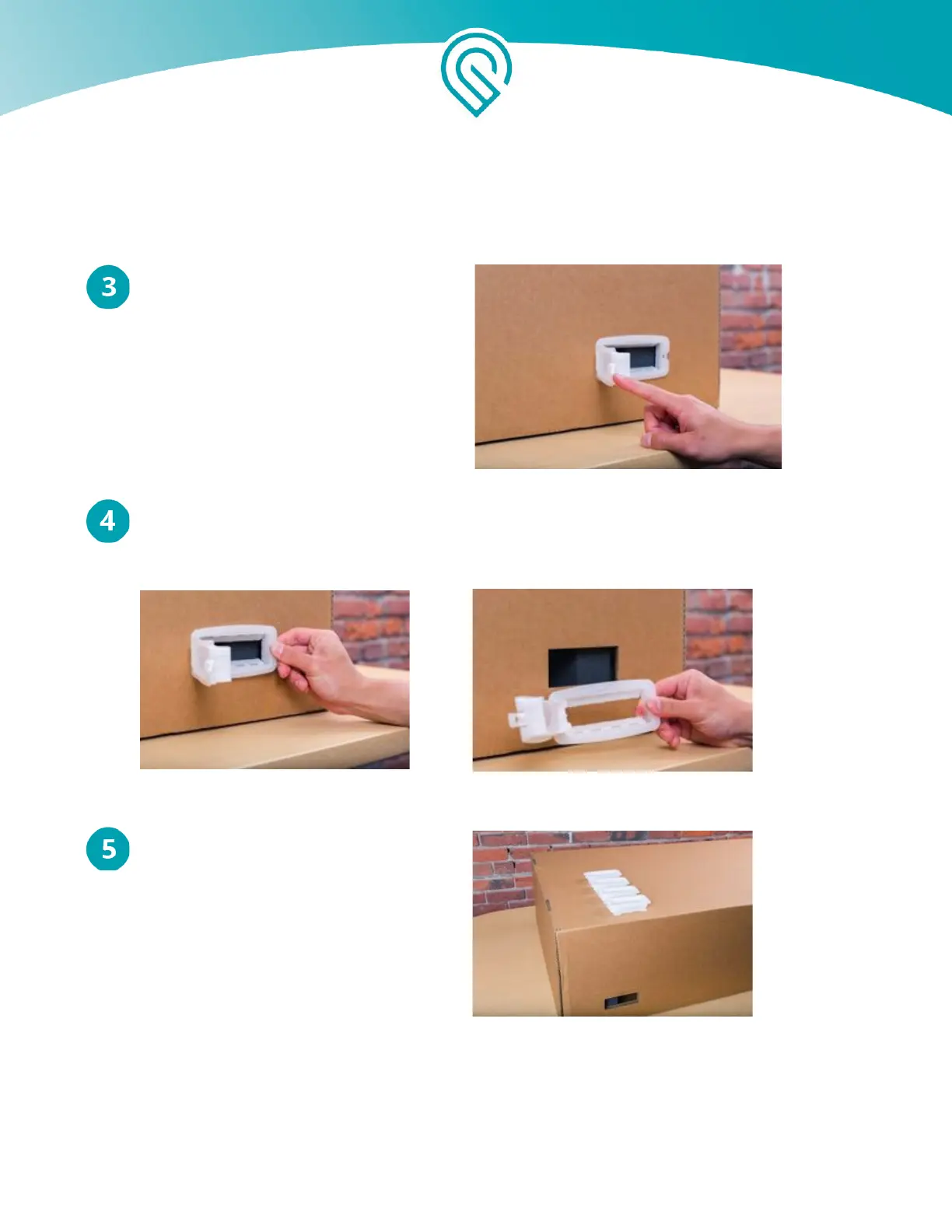 3

4

5