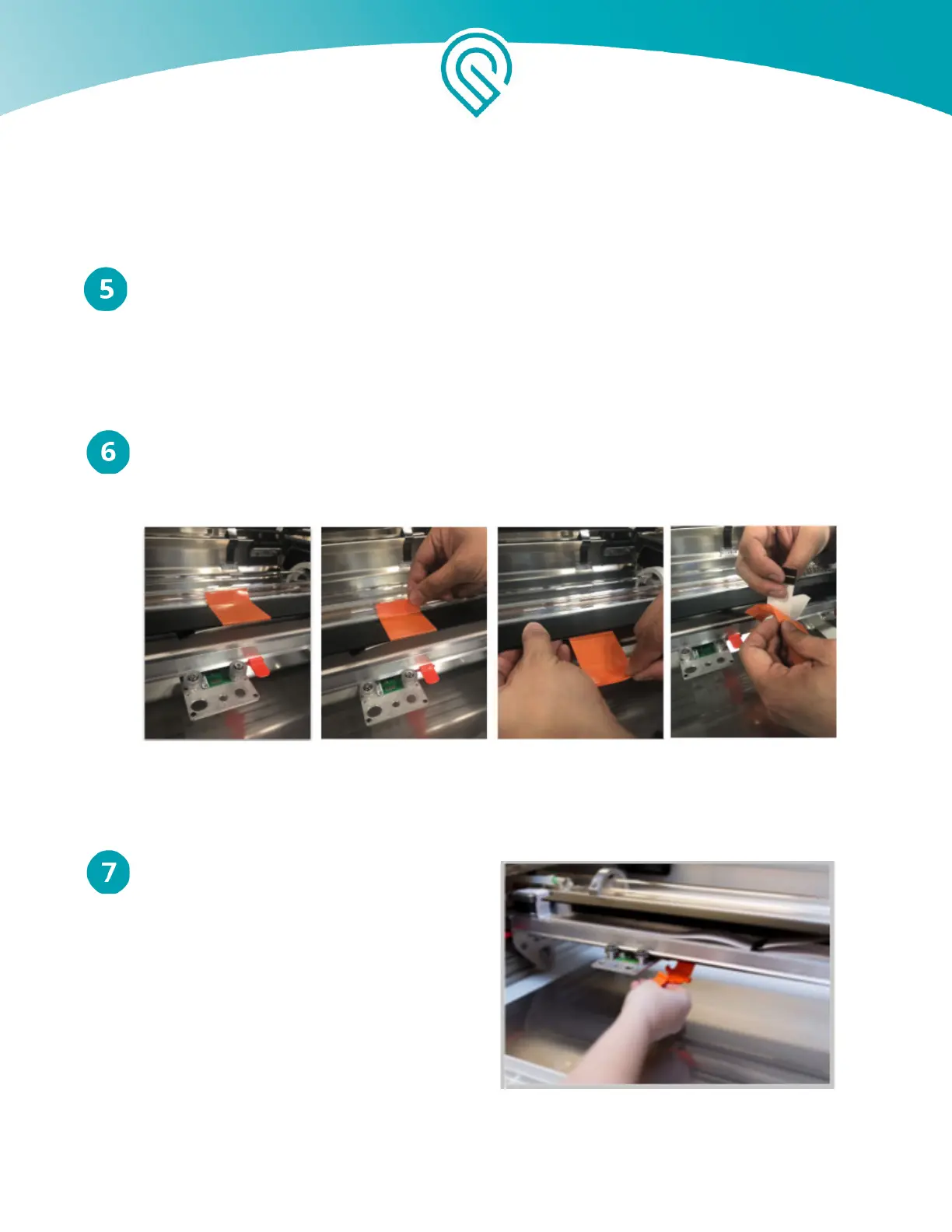 5

6

7