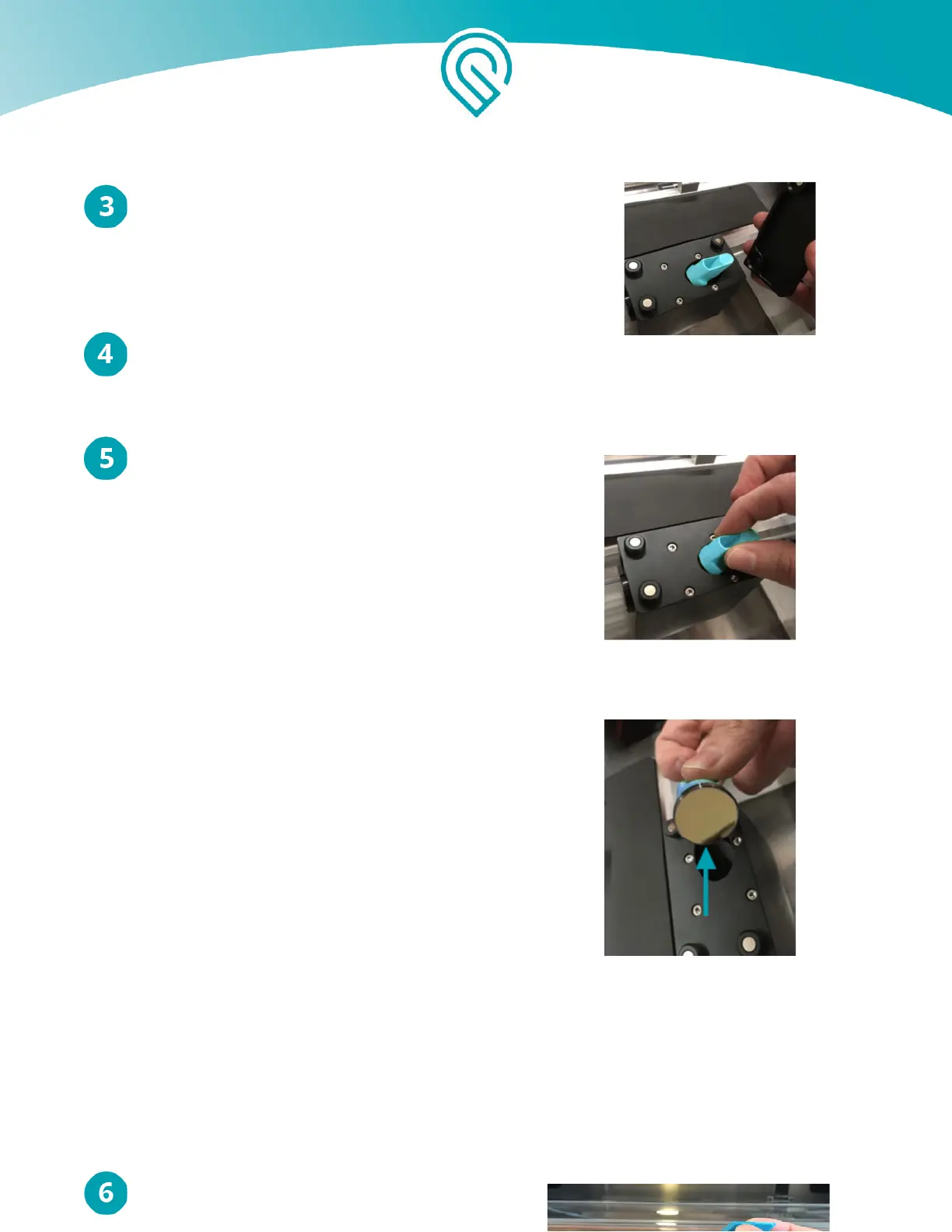 3

4

5

6