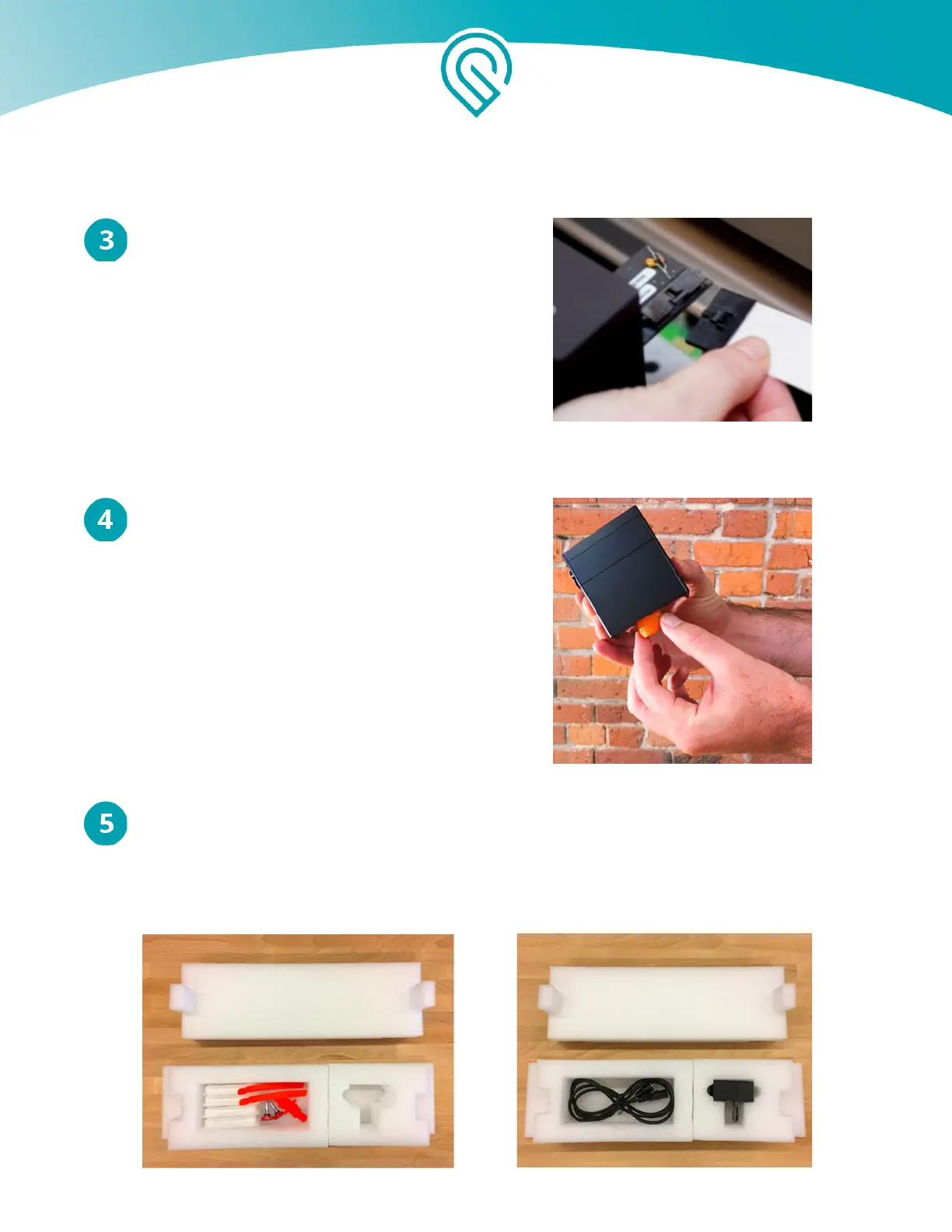 3

4

5