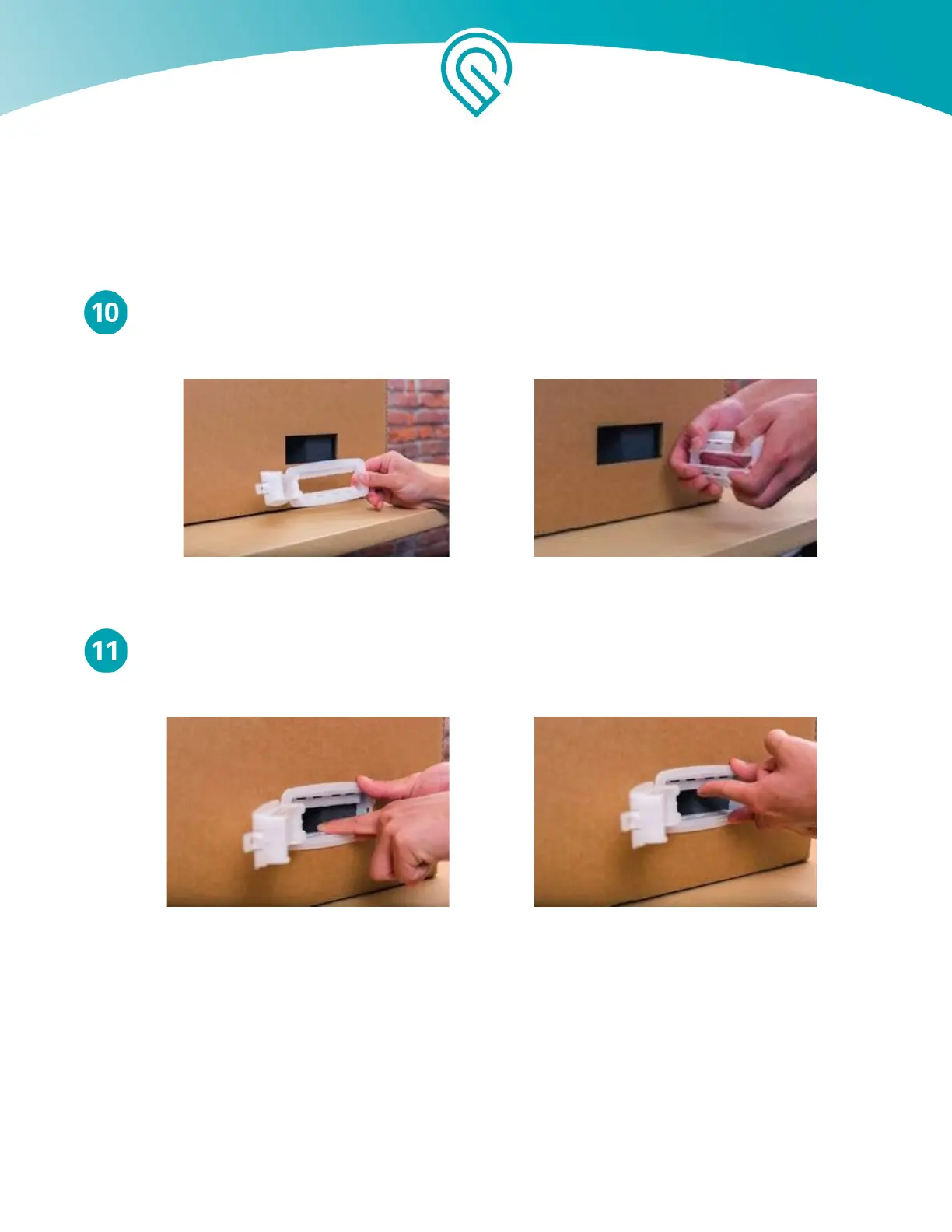 10

11