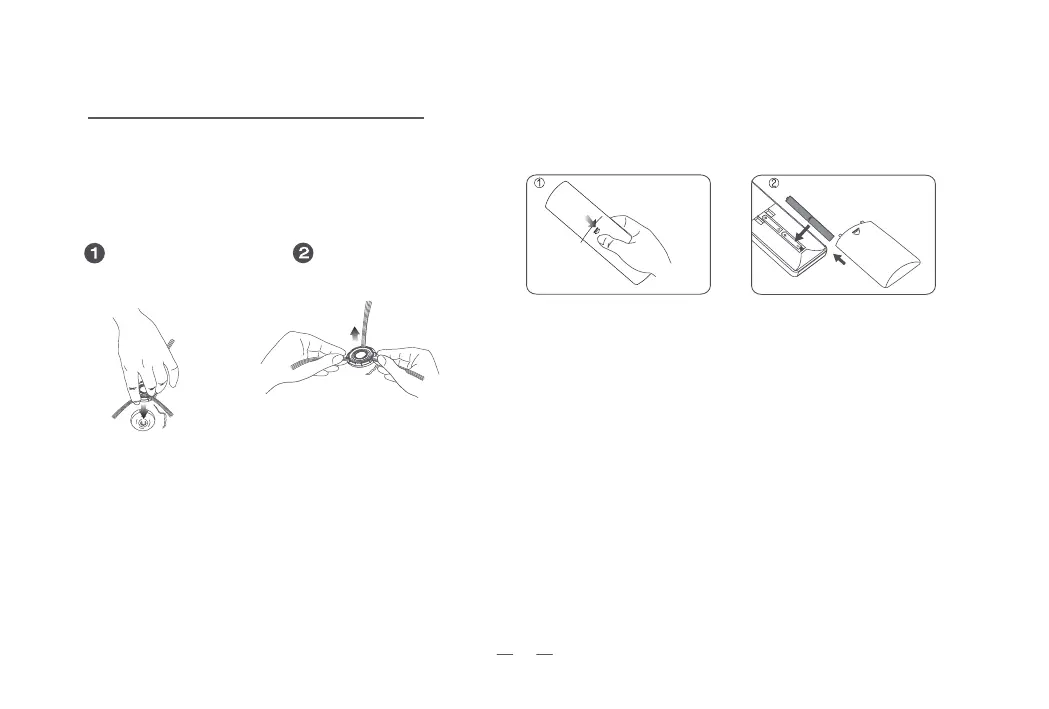 ❶ ❷

①

②