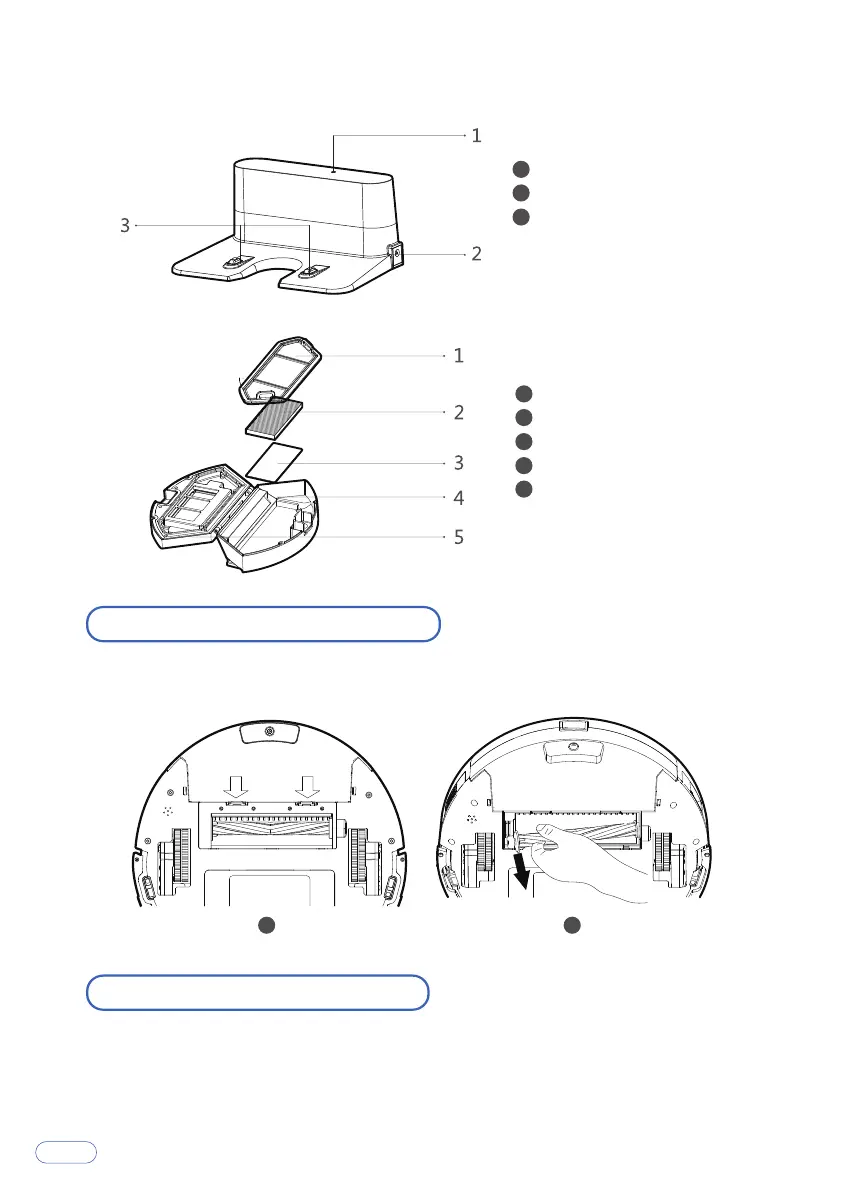 1

3

2

1

2

3

4

5