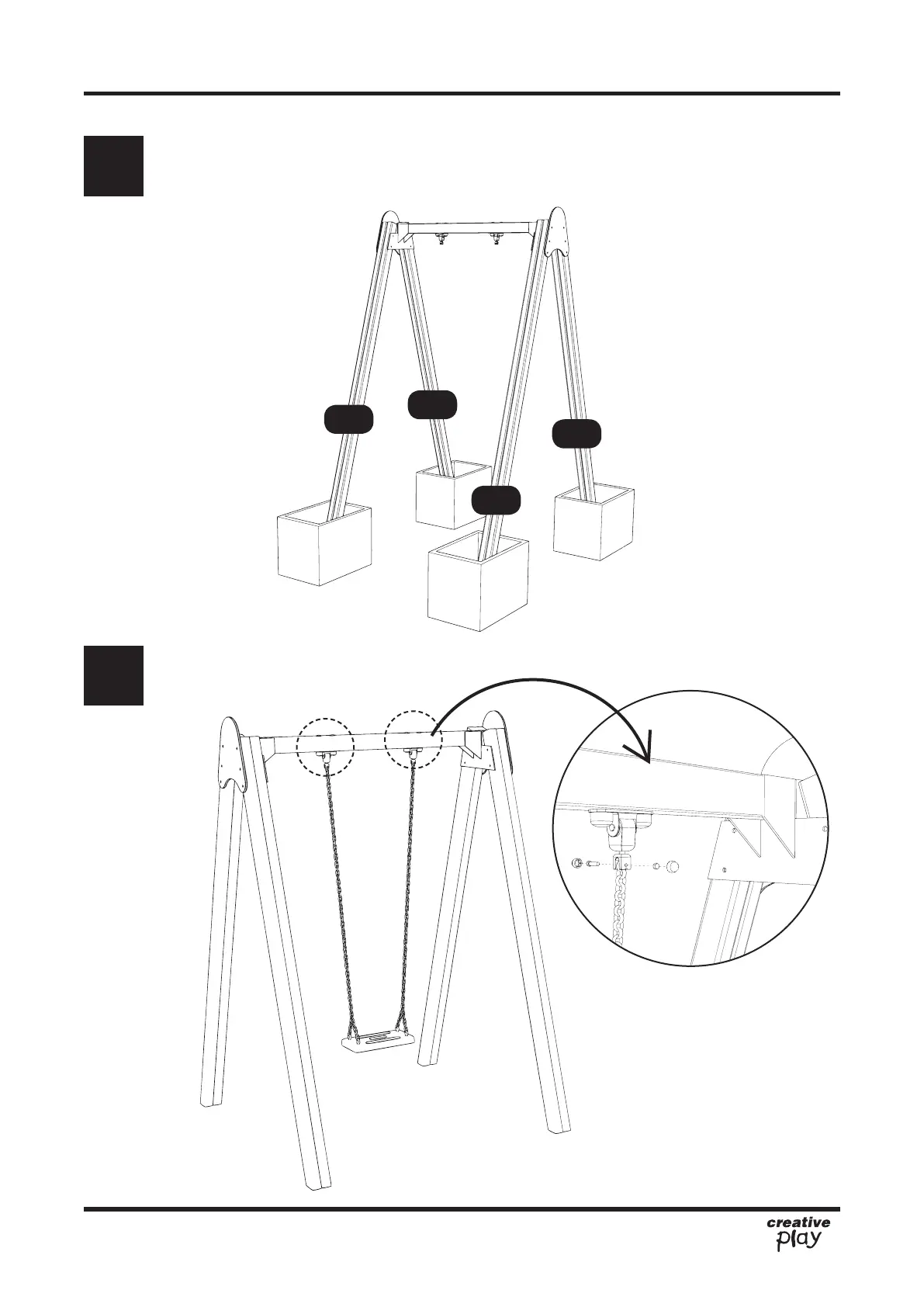 creative
play