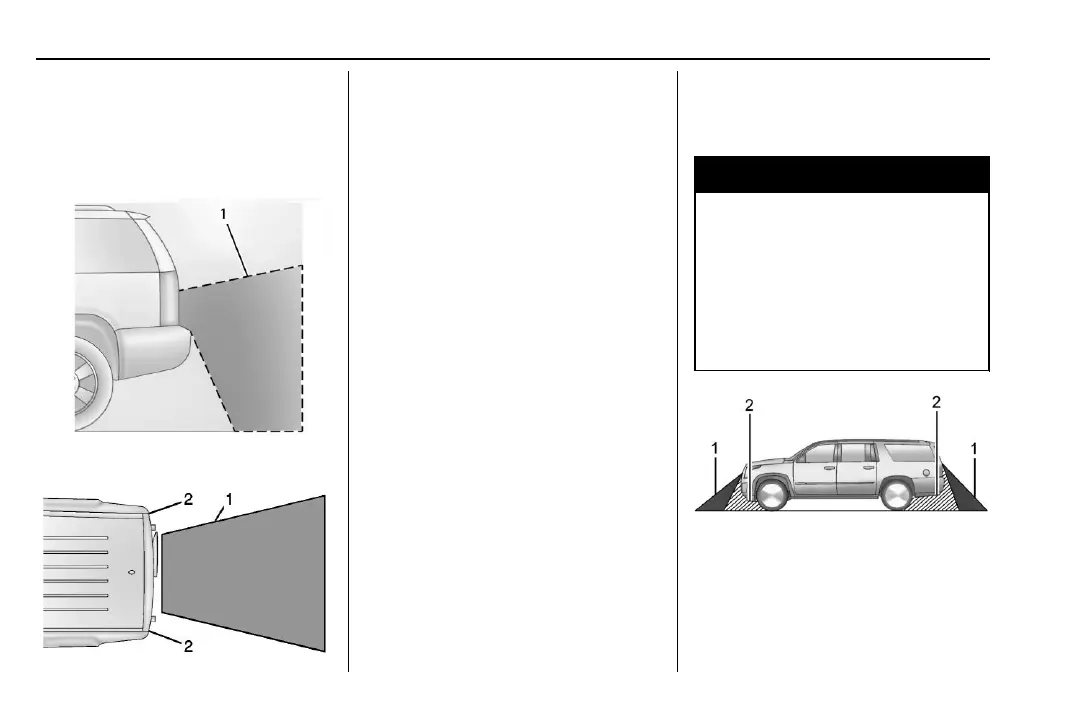 1

2

1

2

2

2

1

1