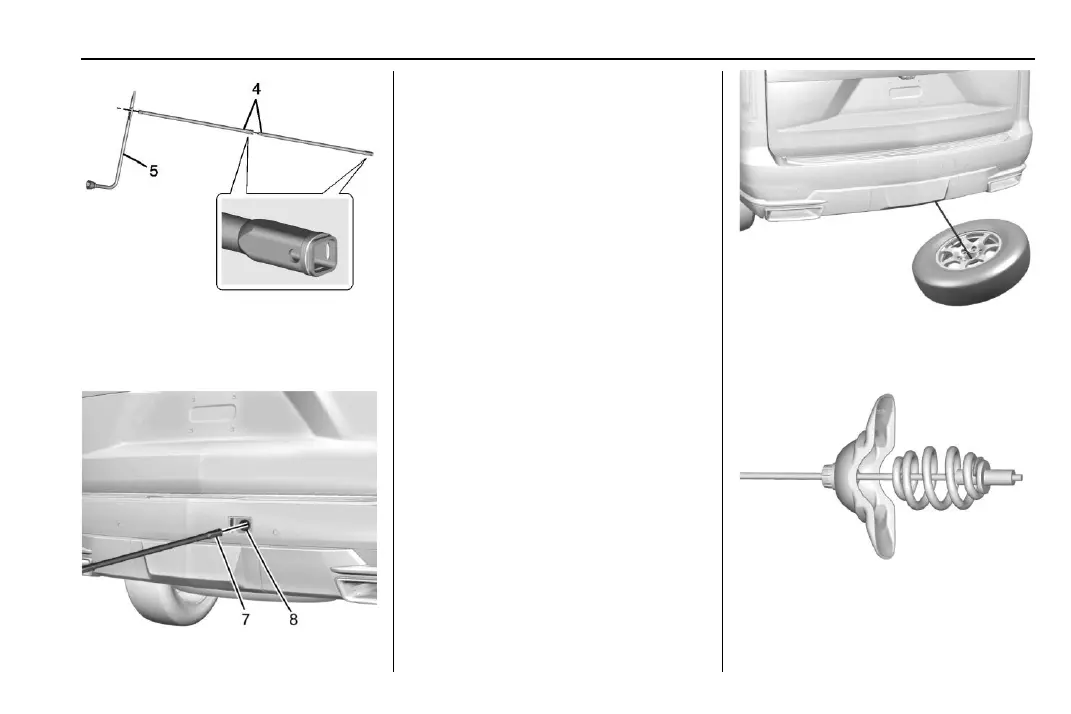 4

5

7

8