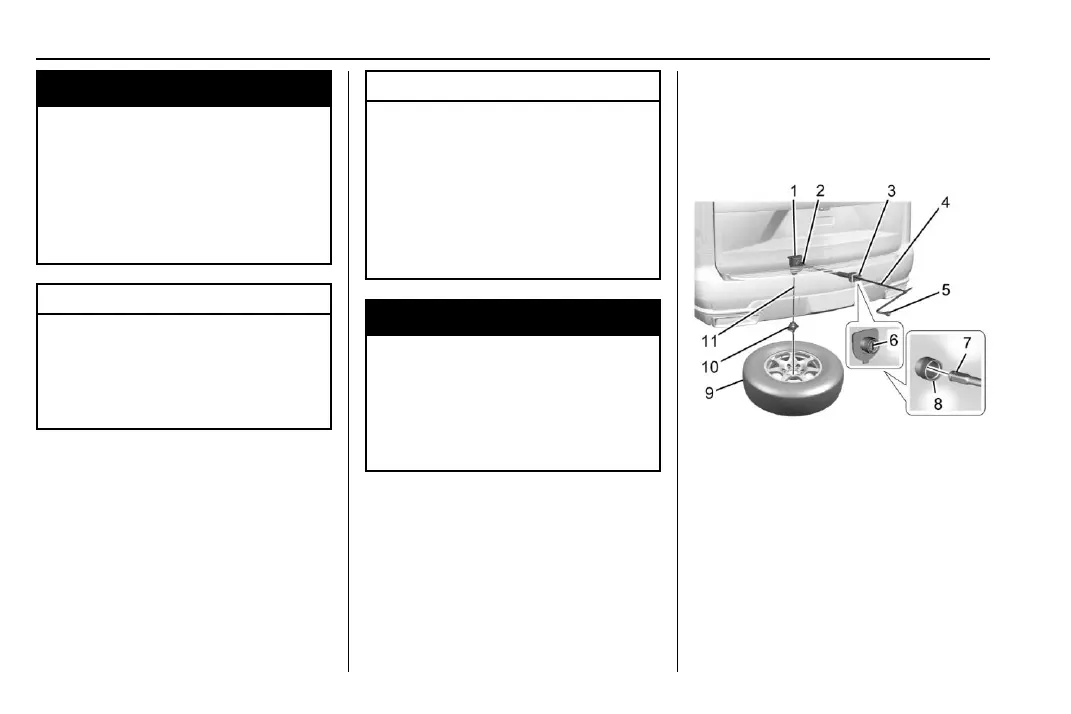 1
2
3
4
5
6
7
8
9
10
11