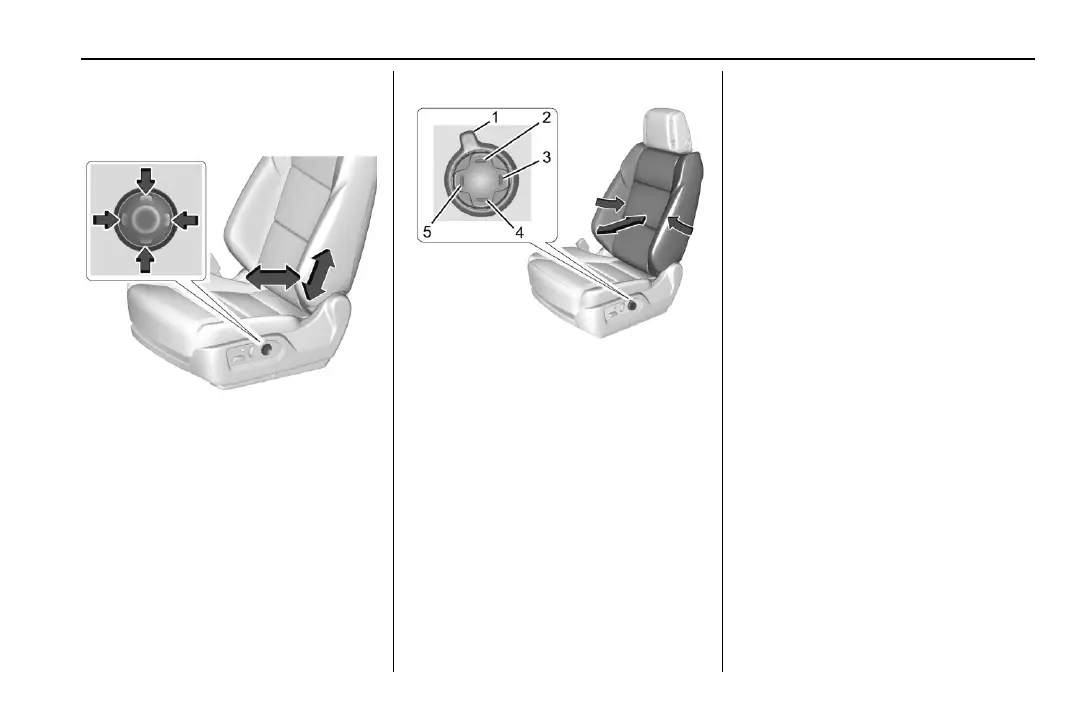 1
2
3
5
4