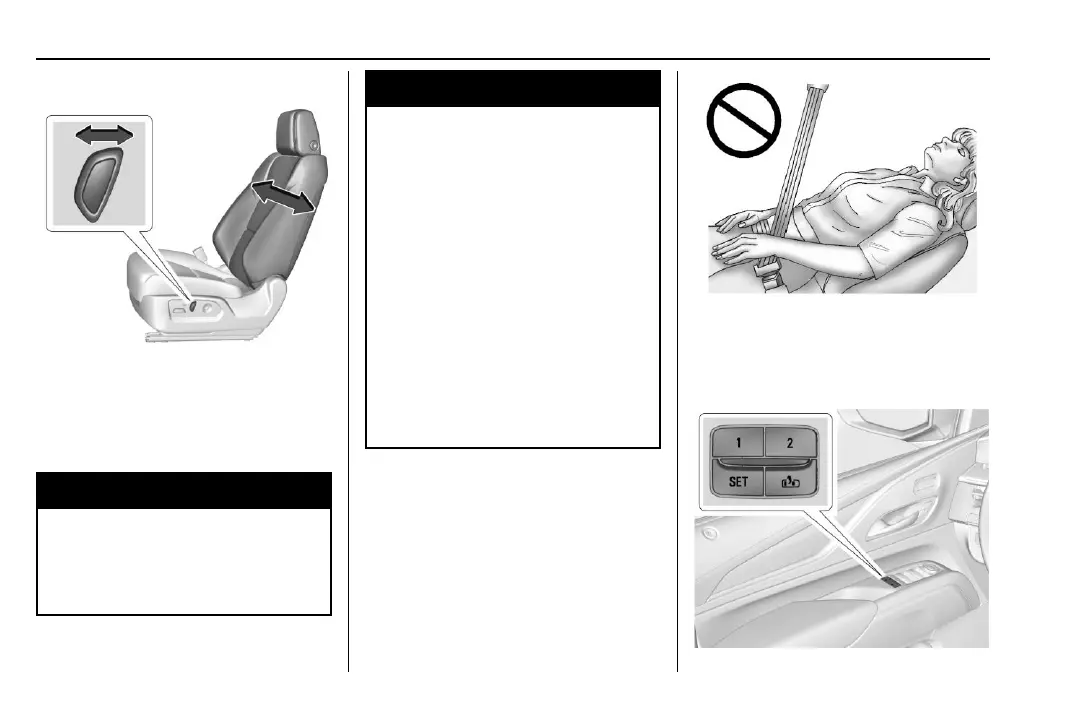 1

2

SET