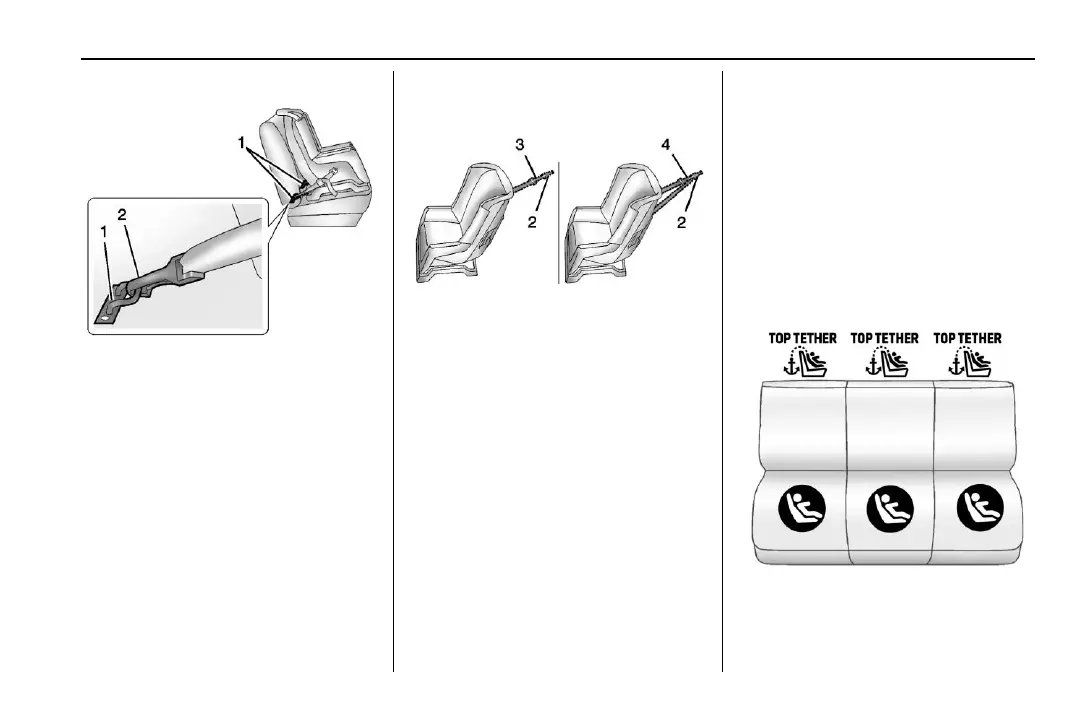 1
2
1

3
2
4
2

TOP TETHER
TOP TETHER
TOP TETHER