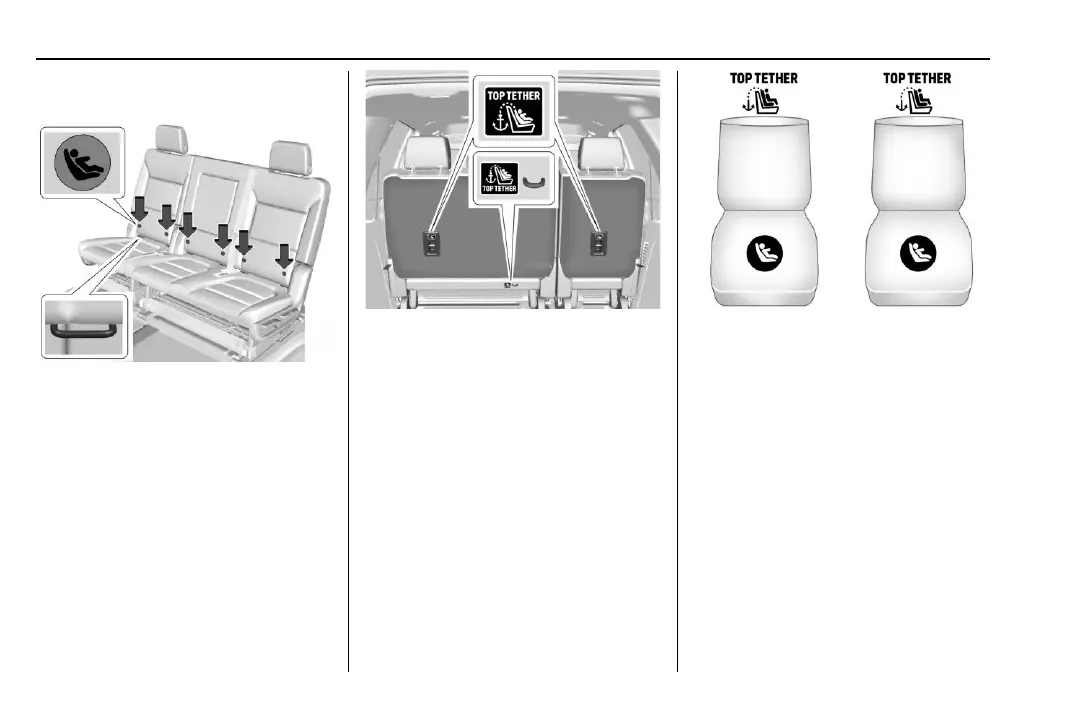 TOP TETHER

TOP TETHER

TOP TETHER

TOP TETHER