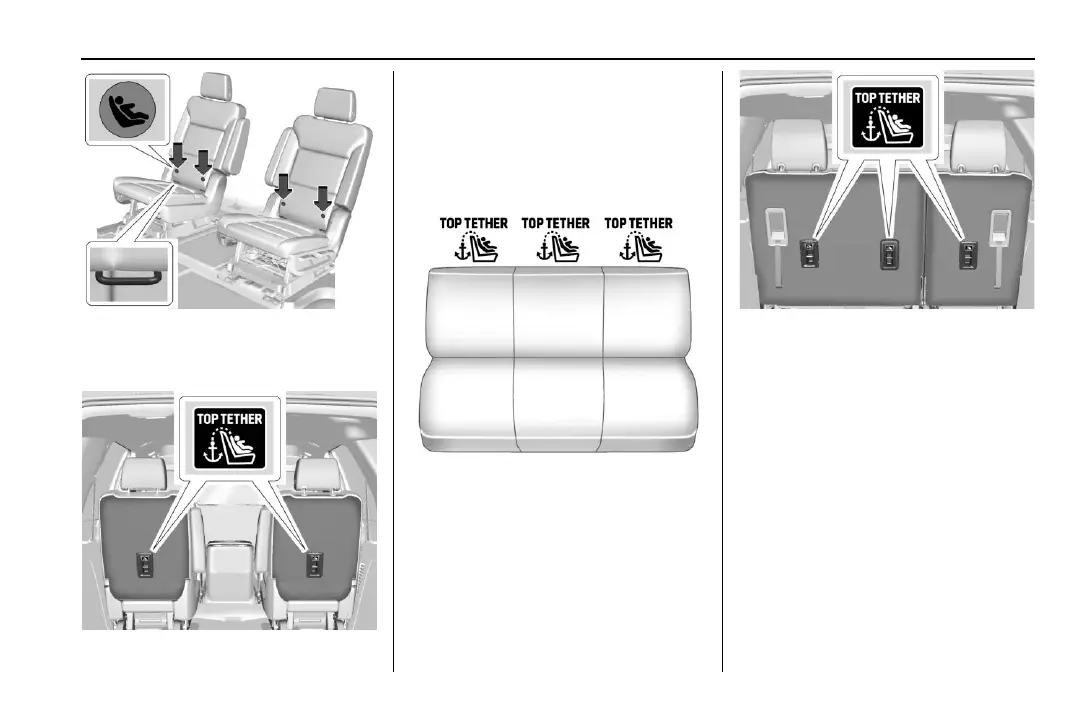 TOP TETHER

TOP TETHER TOP TETHER TOP TETHER

TOP TETHER