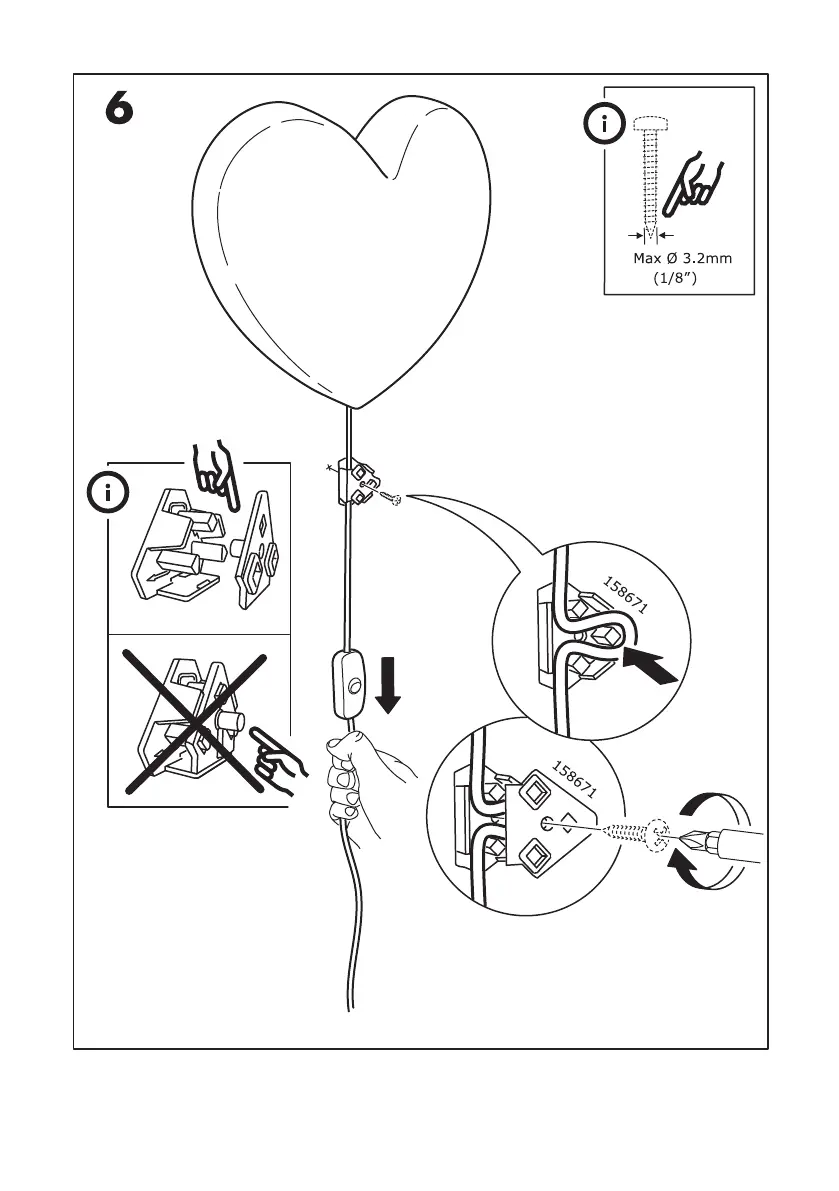 6

i

Max Ø 3.2mm
(1/8”)

i

158671

158671