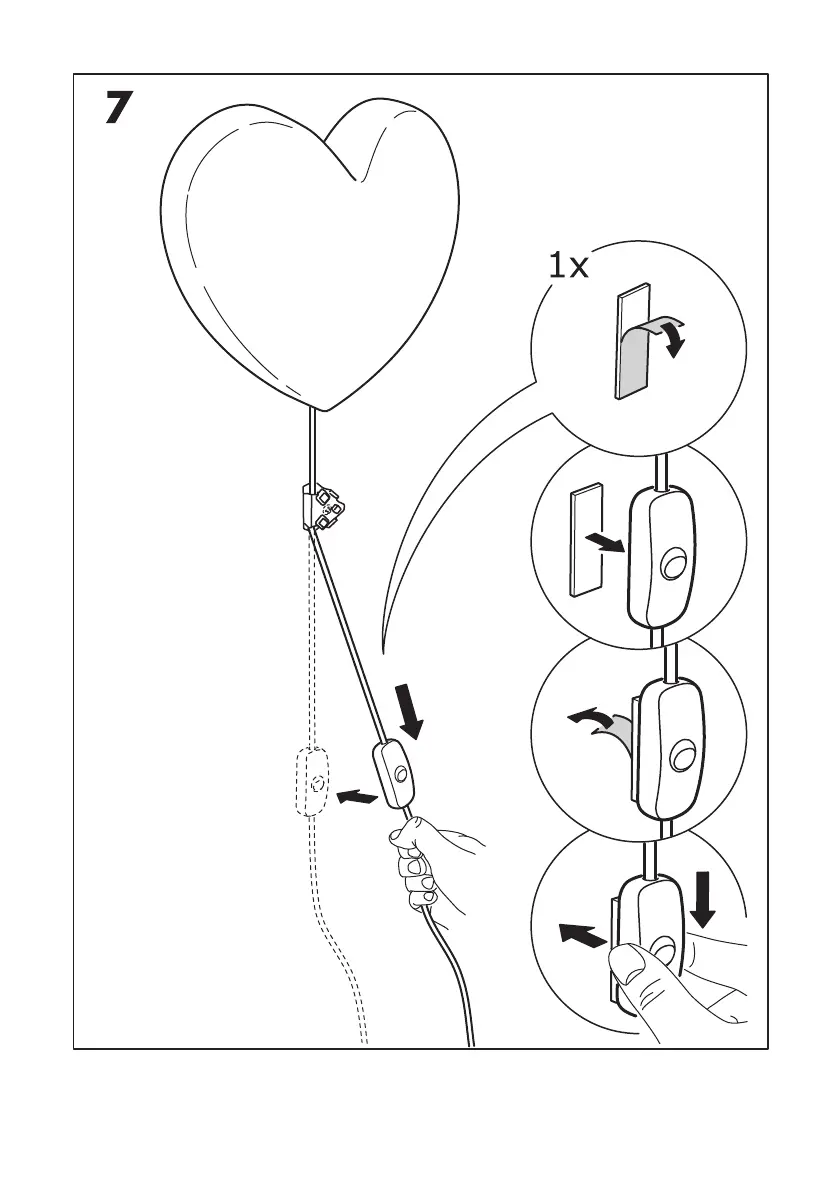 7

1x