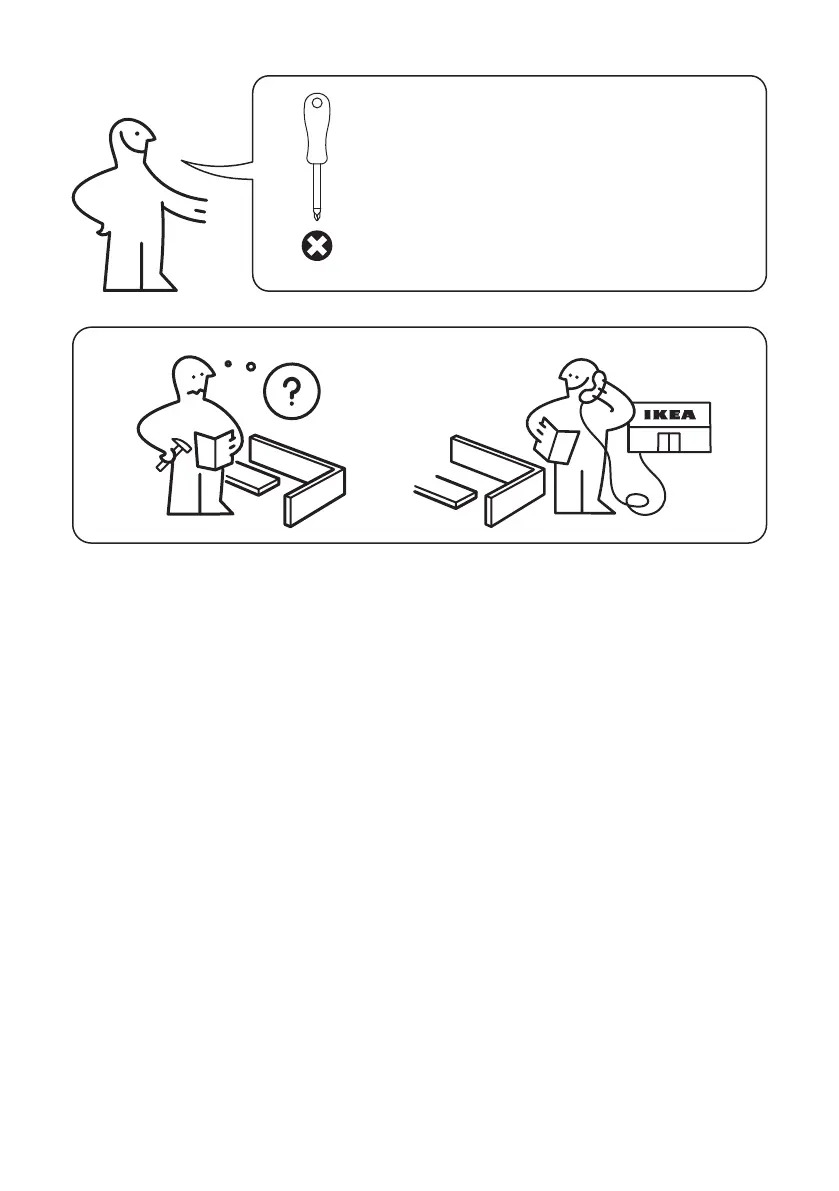 ?

IKEA