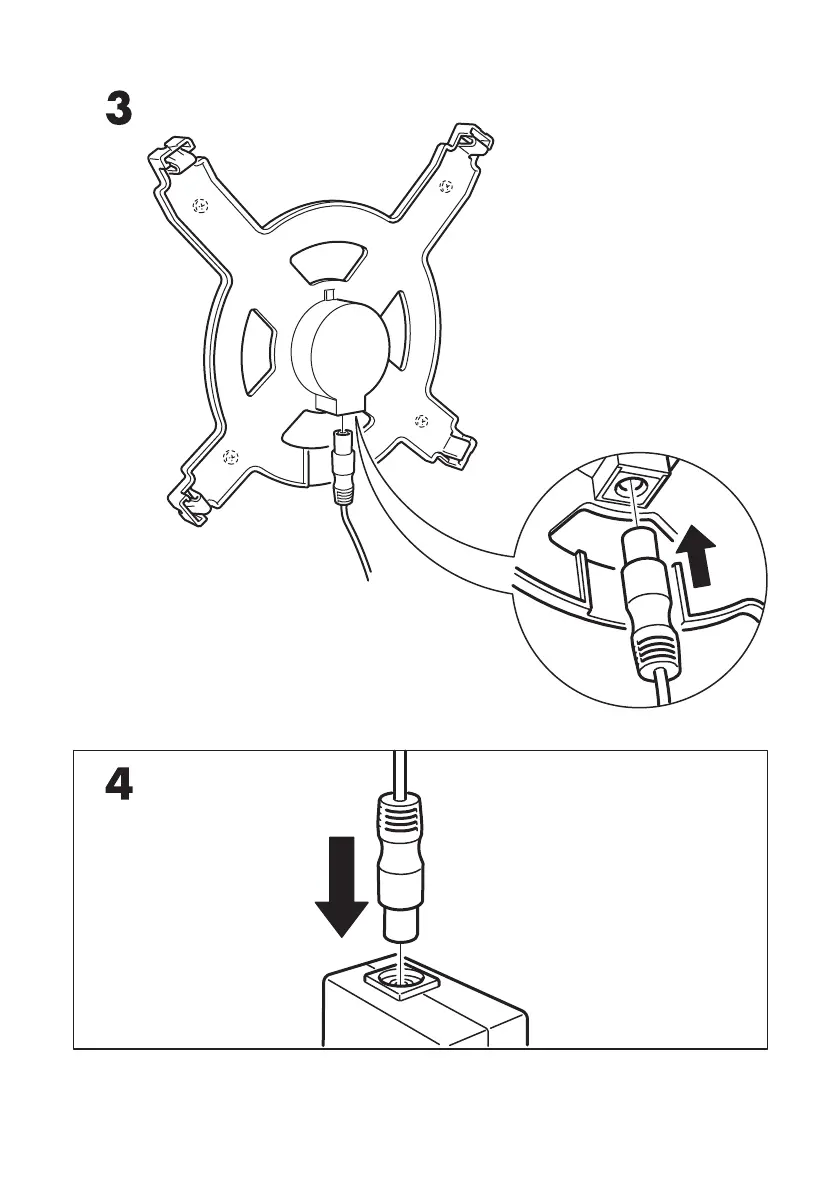 3

4