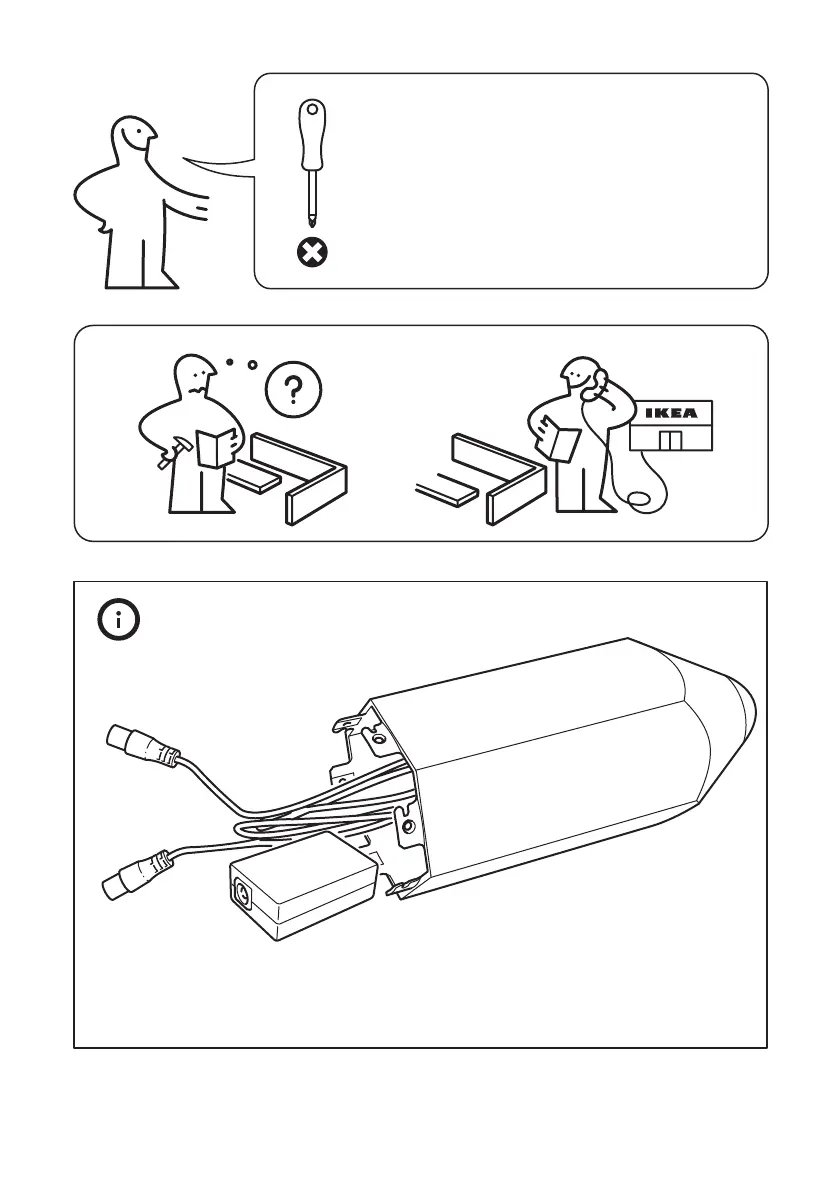 ?

IKEA