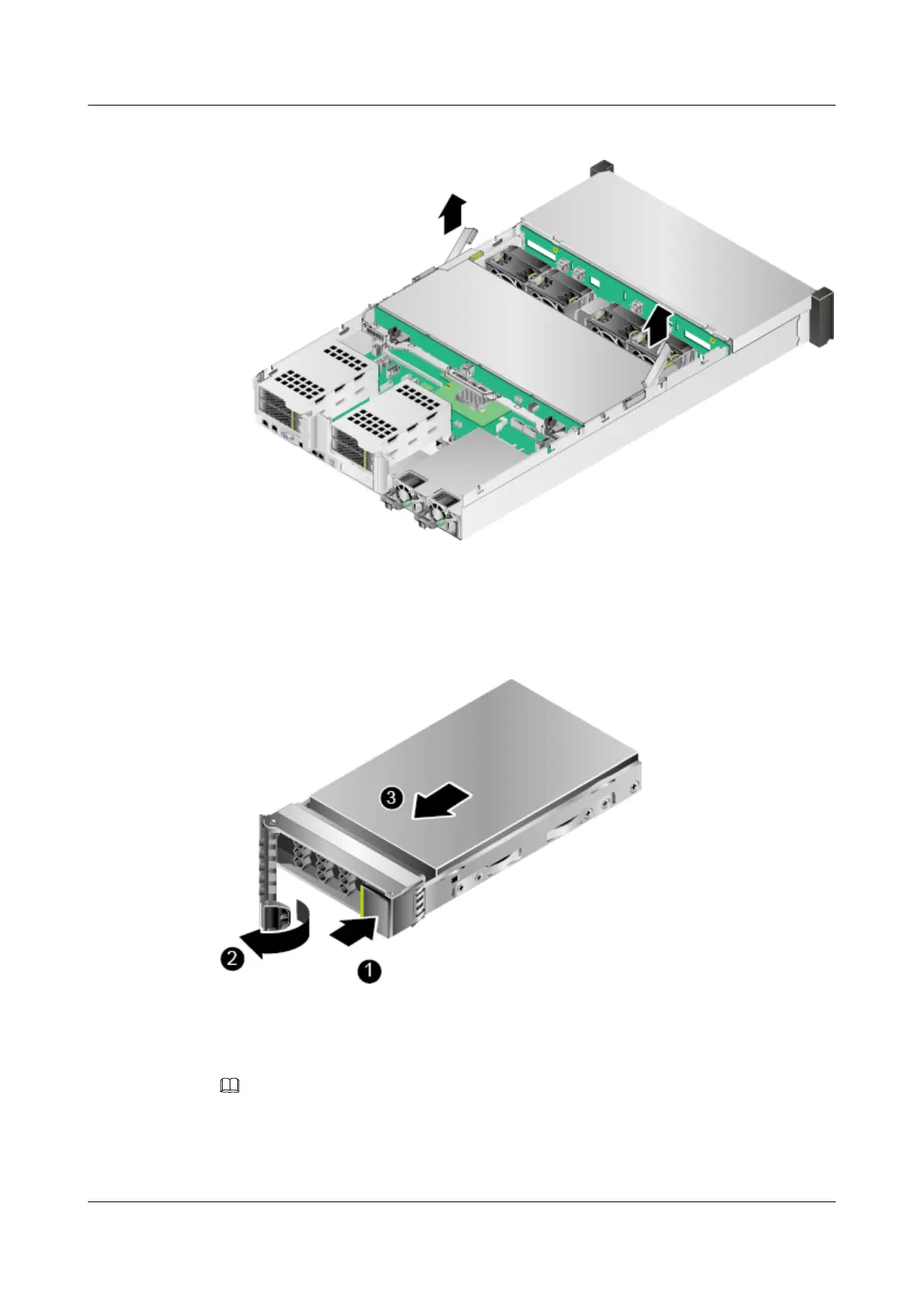 3

2

1