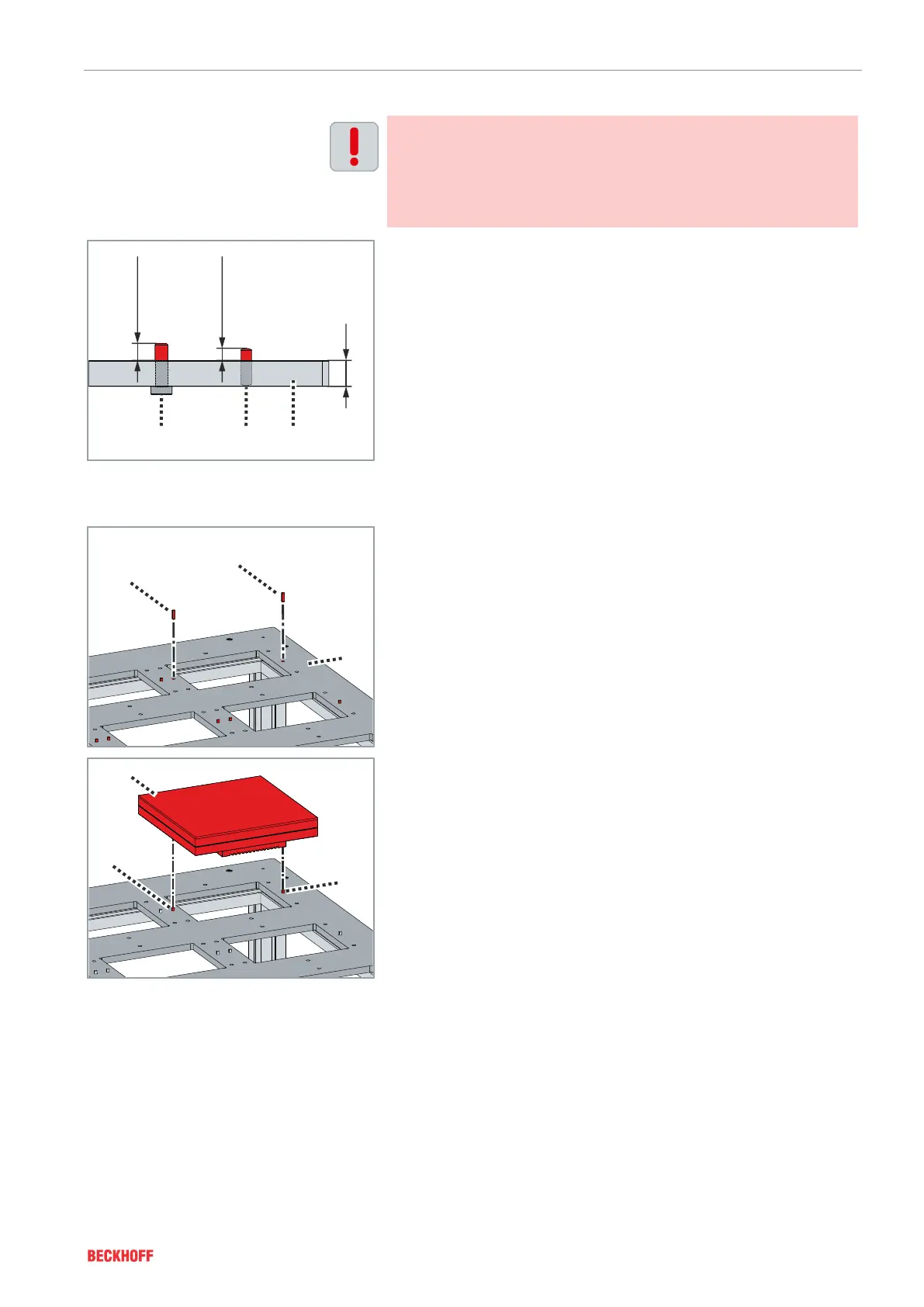 BECKHOFF