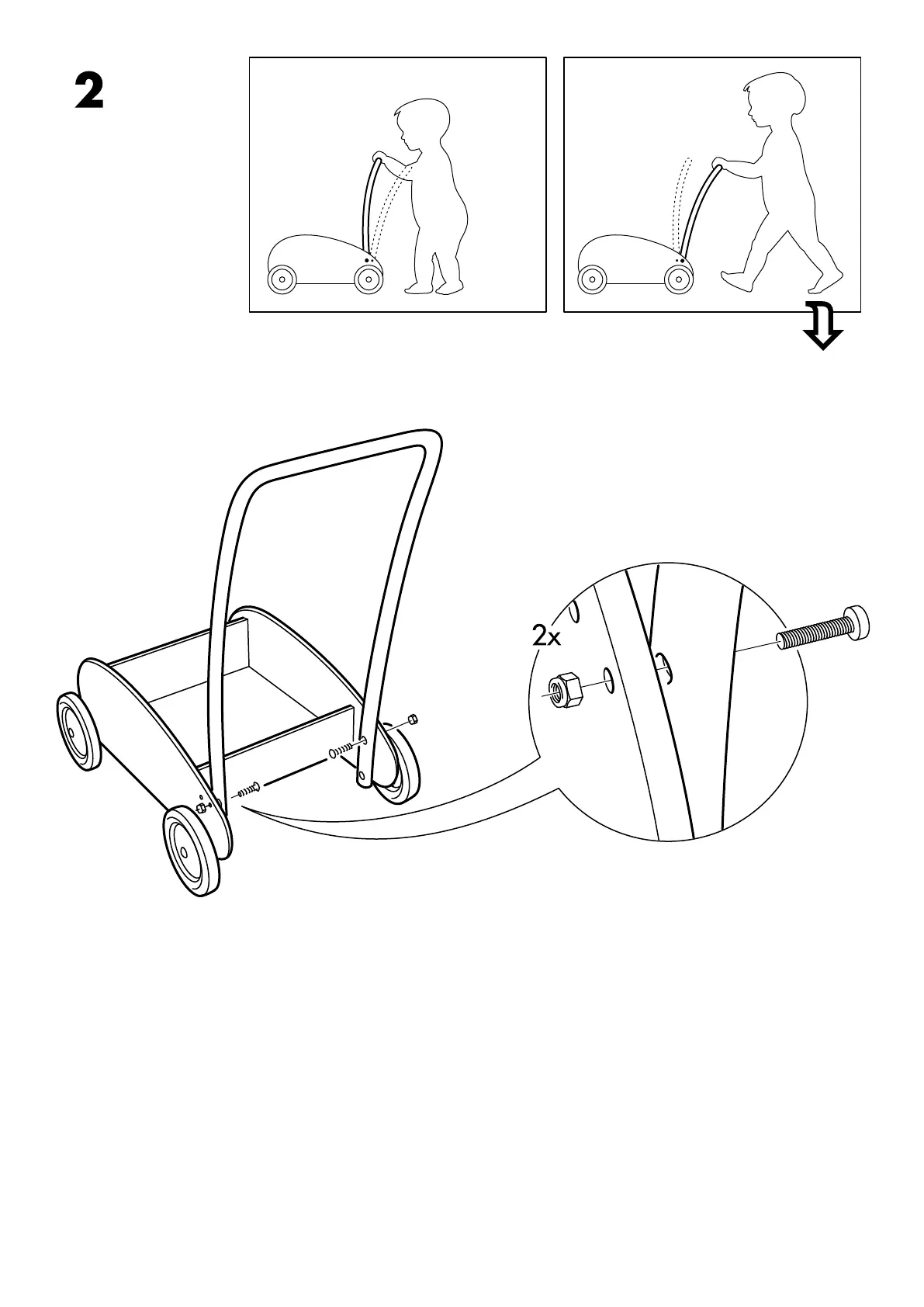 2

2x