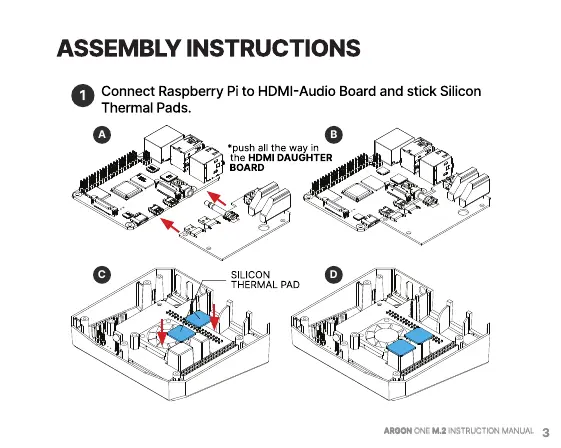 ASSEMBLY INSTRUCTIONS

1 Connect Raspberry Pi to HDMI-Audio Board and stick Silicon Thermal Pads.

A

*push all the way in the HDMI DAUGHTER BOARD

B

C

SILICON THERMAL PAD

D

ARGON ONE M.2 INSTRUCTION MANUAL 3