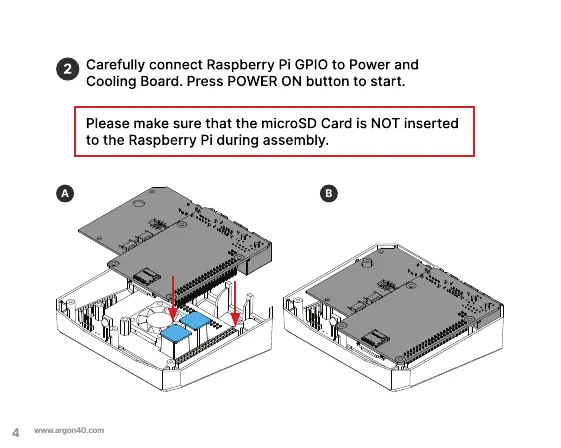 2 Carefully connect Raspberry Pi GPIO to Power and Cooling Board. Press POWER ON button to start.

Please make sure that the microSD Card is NOT inserted to the Raspberry Pi during assembly.

A

B

4 www.argon40.com