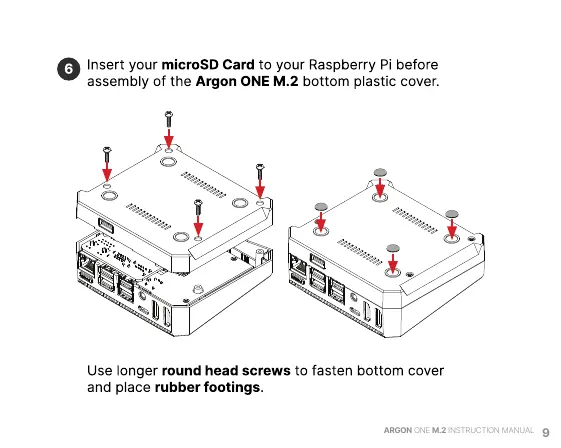 6 Insert your microSD Card to your Raspberry Pi before assembly of the Argon ONE M.2 bottom plastic cover.

Use longer round head screws to fasten bottom cover and place rubber footings.

ARGON ONE M.2 INSTRUCTION MANUAL 9