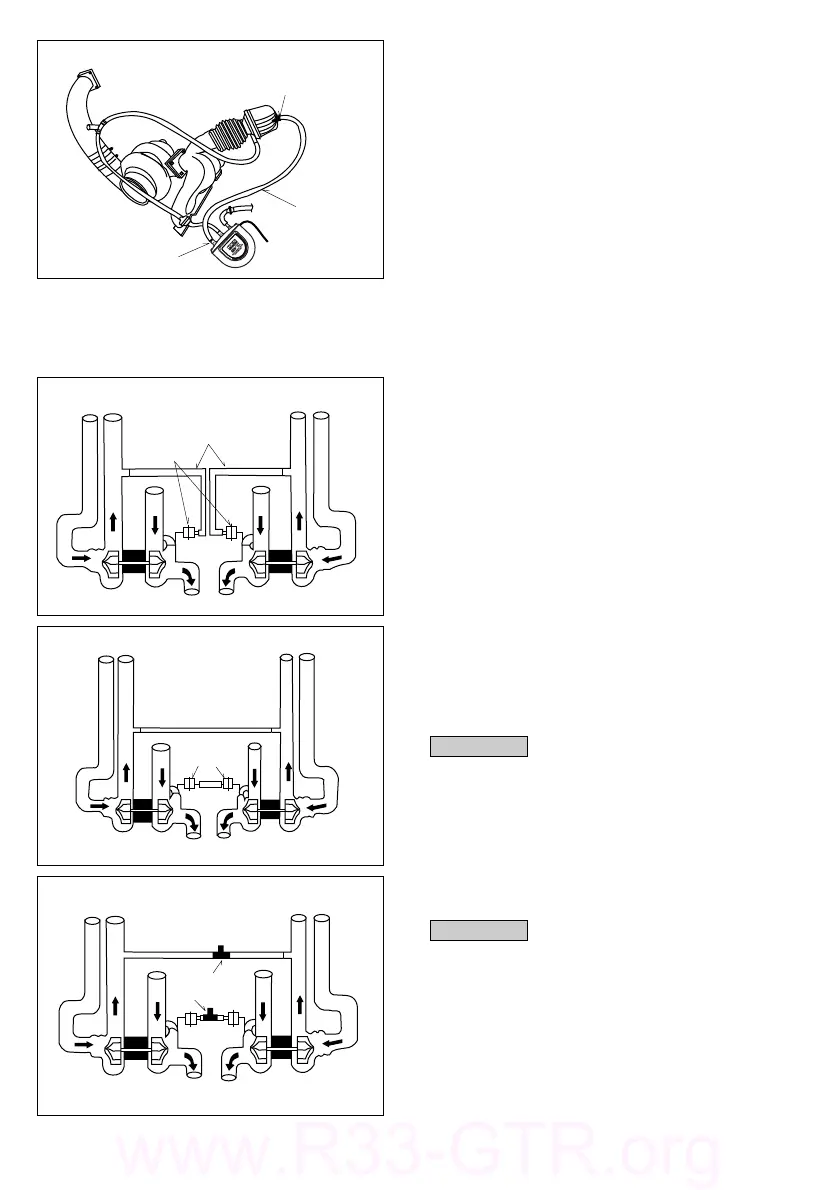 www.R33-GTR.org